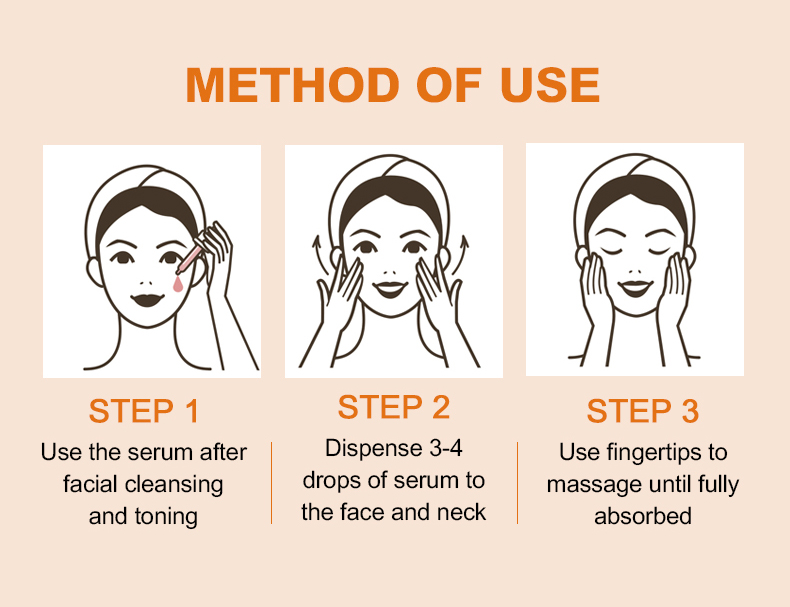 METHOD OF USE

STEP 1
Use the serum after facial cleansing and toning

STEP 2
Dispense 3-4 drops of serum to the face and neck

STEP 3
Use fingertips to massage until fully absorbed