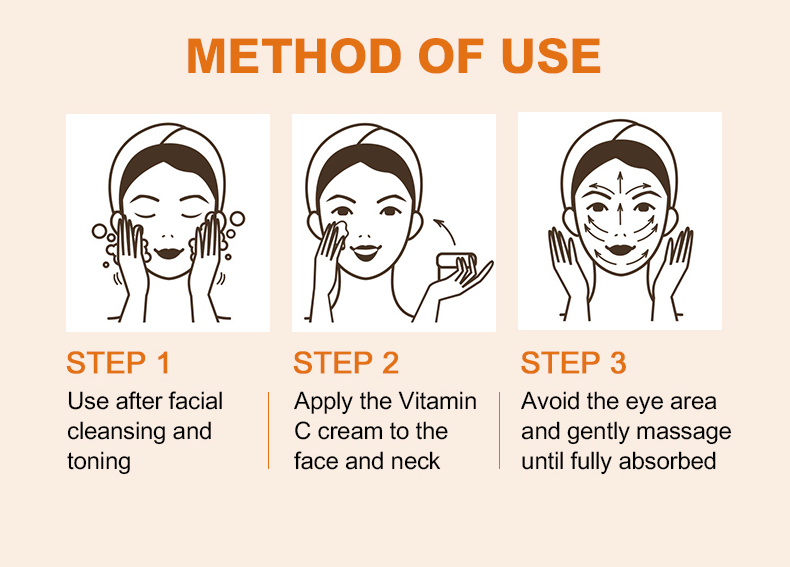 METHOD OF USE

STEP 1
Use after facial cleansing and toning

STEP 2
Apply the Vitamin C cream to the face and neck

STEP 3
Avoid the eye area and gently massage until fully absorbed