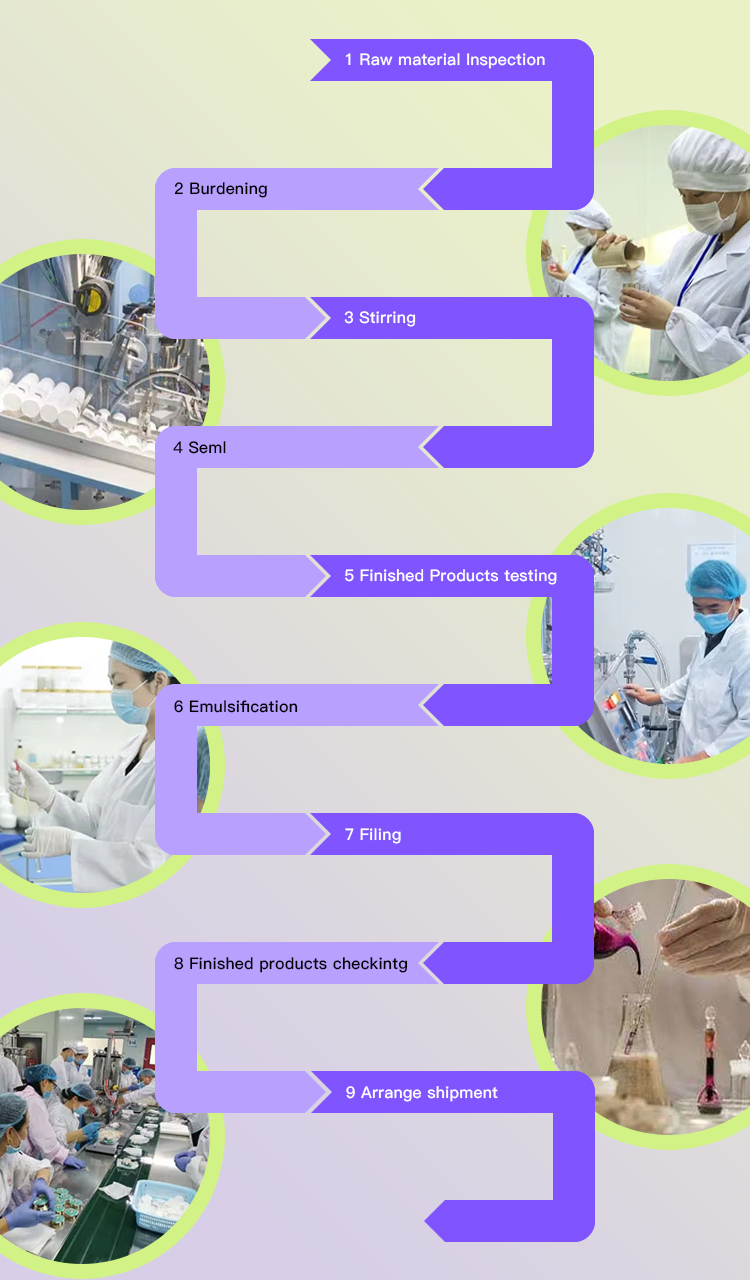 1 Raw material Inspection

2 Burdening

3 Stirring

4 Seml

5 Finished Products testing

6 Emulsification

7 Filing

8 Finished products checkintg

9 Arrange shipment