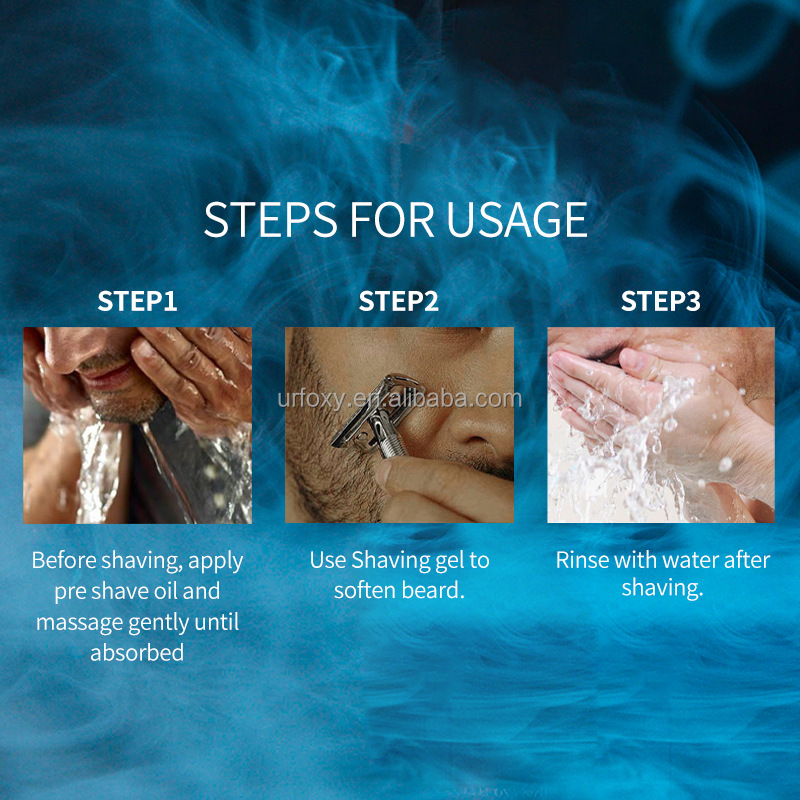 STEPS FOR USAGE

STEP1

Before shaving, apply pre shave oil and massage gently until absorbed

STEP2

urfoxy.en.alibaba.com

Use Shaving gel to soften beard.

STEP3

Rinse with water after shaving.