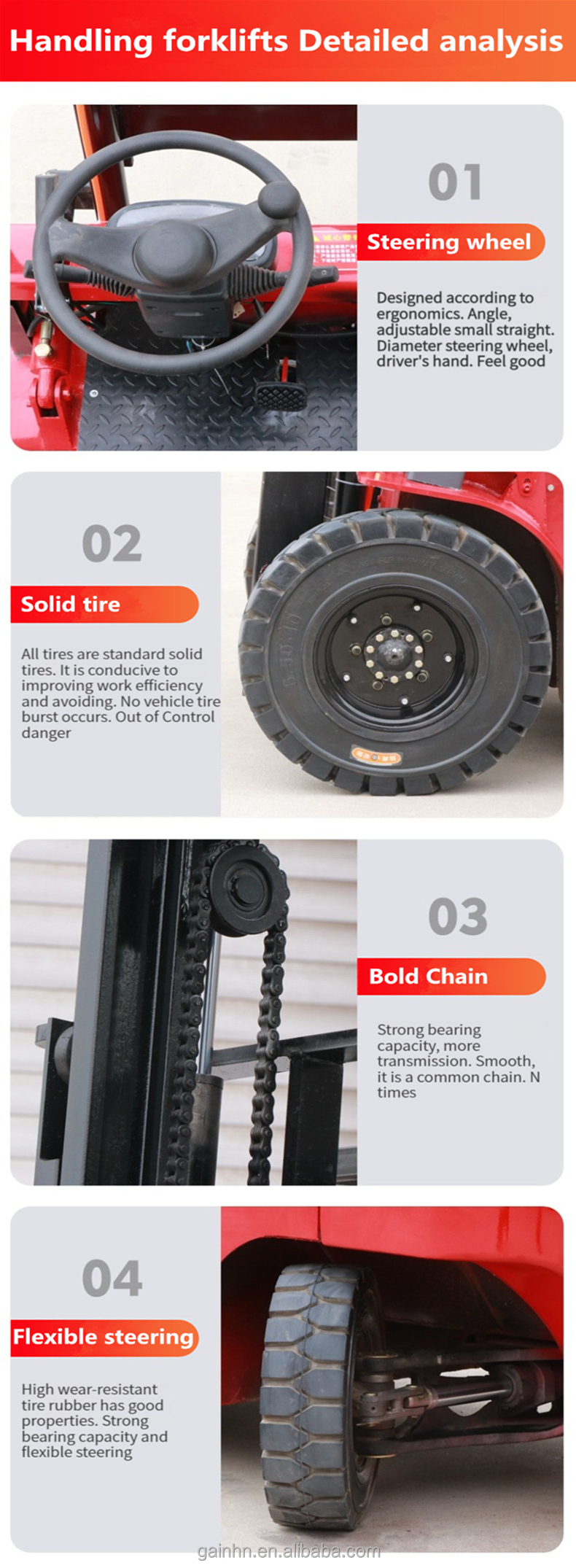 Handling forklifts Detailed analysis

01

Steering wheel

Designed according to ergonomics. Angle, adjustable small straight. Diameter steering wheel, driver's hand. Feel good

02

Solid tire

All tires are standard solid tires. It is conducive to improving work efficiency and avoiding. No vehicle tire burst occurs. Out of Control danger

6.50-10

03

Bold Chain

Strong bearing capacity, more transmission. Smooth, it is a common chain. N times

04

Flexible steering

High wear-resistant tire rubber has good properties. Strong bearing capacity and flexible steering

gainhn.en.alibaba.com