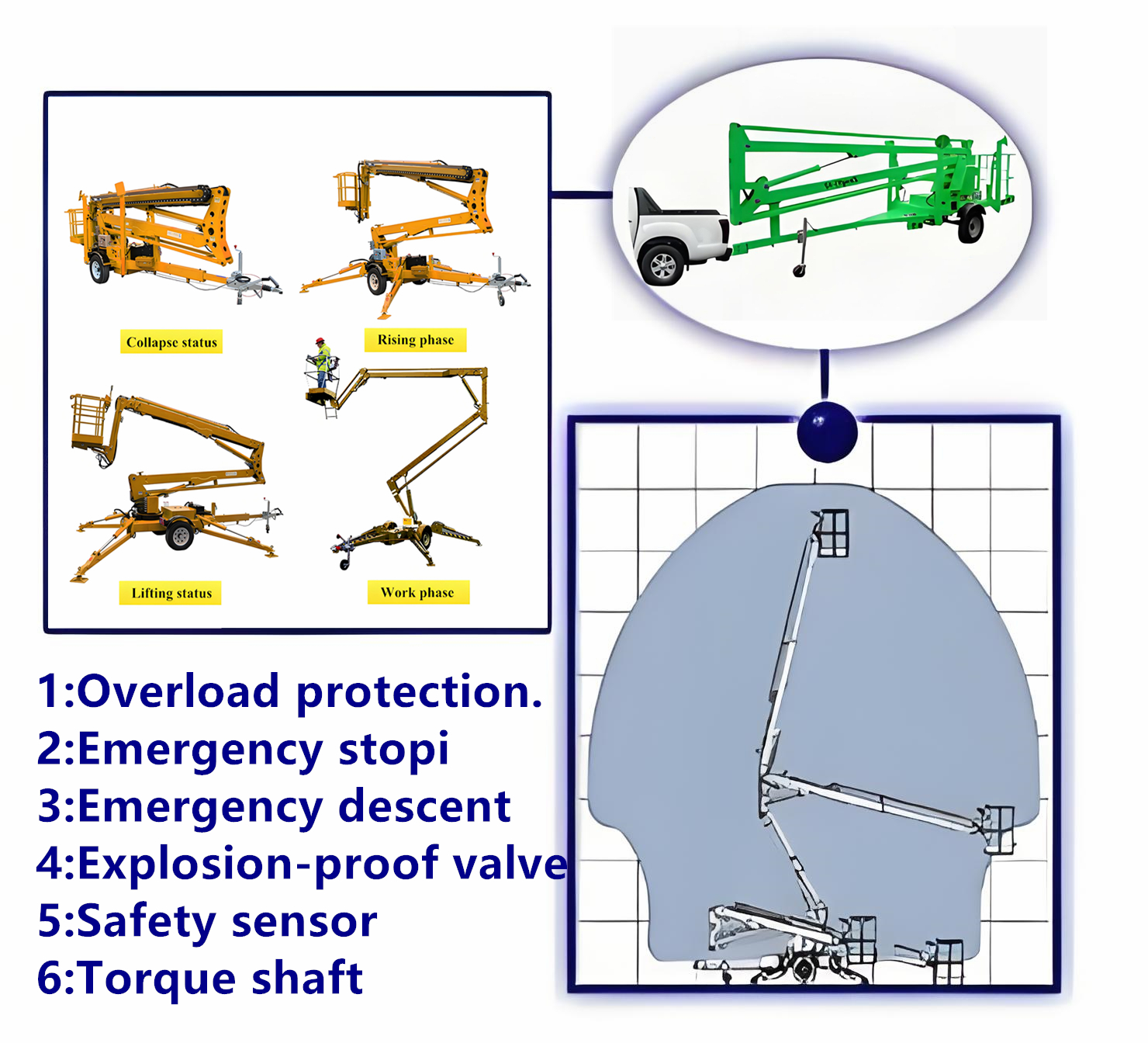 Collapse status

Rising phase

Lifting status

Work phase

1:Overload protection.
2:Emergency stopi
3:Emergency descent
4:Explosion-proof valve
5:Safety sensor
6:Torque shaft