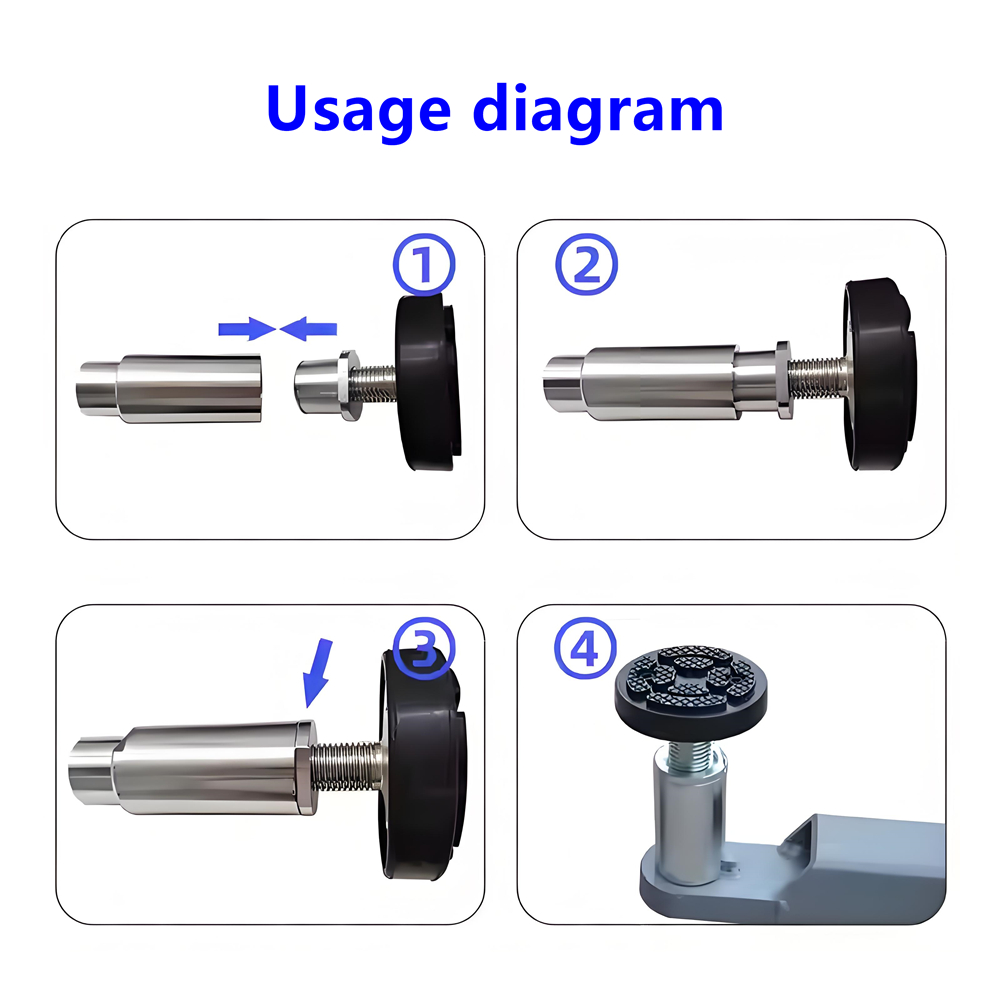 Usage diagram

①

②

③

④