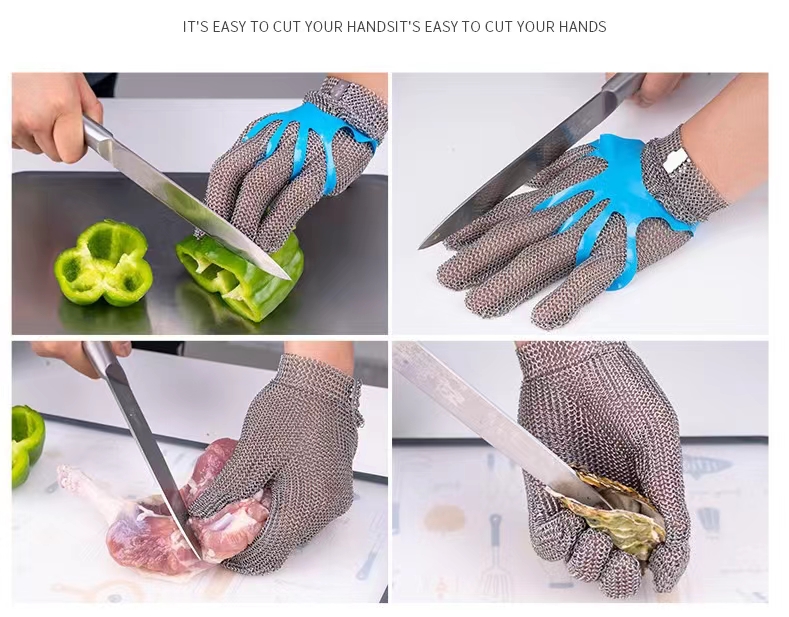 IT'S EASY TO CUT YOUR HANDSIT'S EASY TO CUT YOUR HANDS