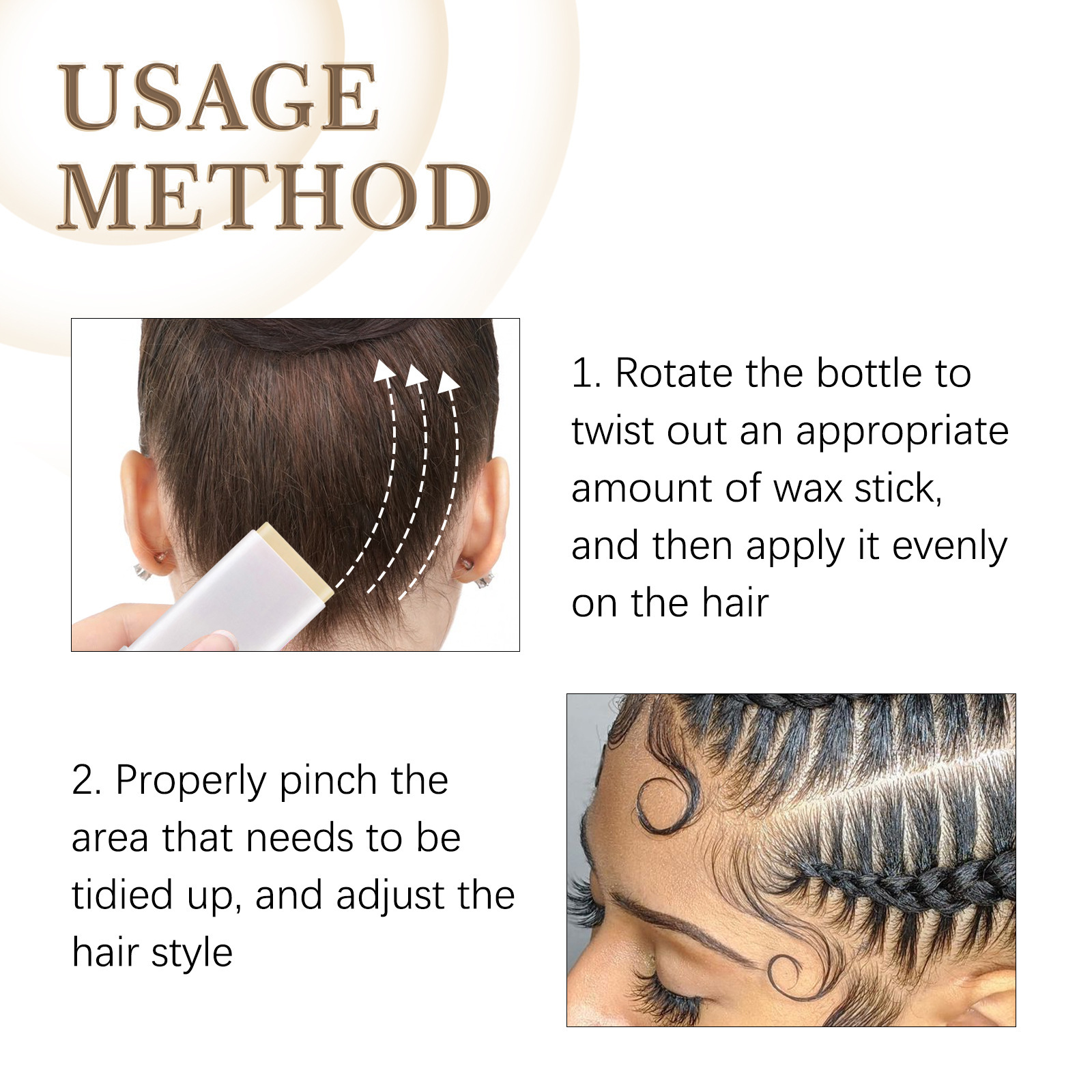 USAGE METHOD

1. Rotate the bottle to twist out an appropriate amount of wax stick, and then apply it evenly on the hair

2. Properly pinch the area that needs to be tidied up, and adjust the hair style