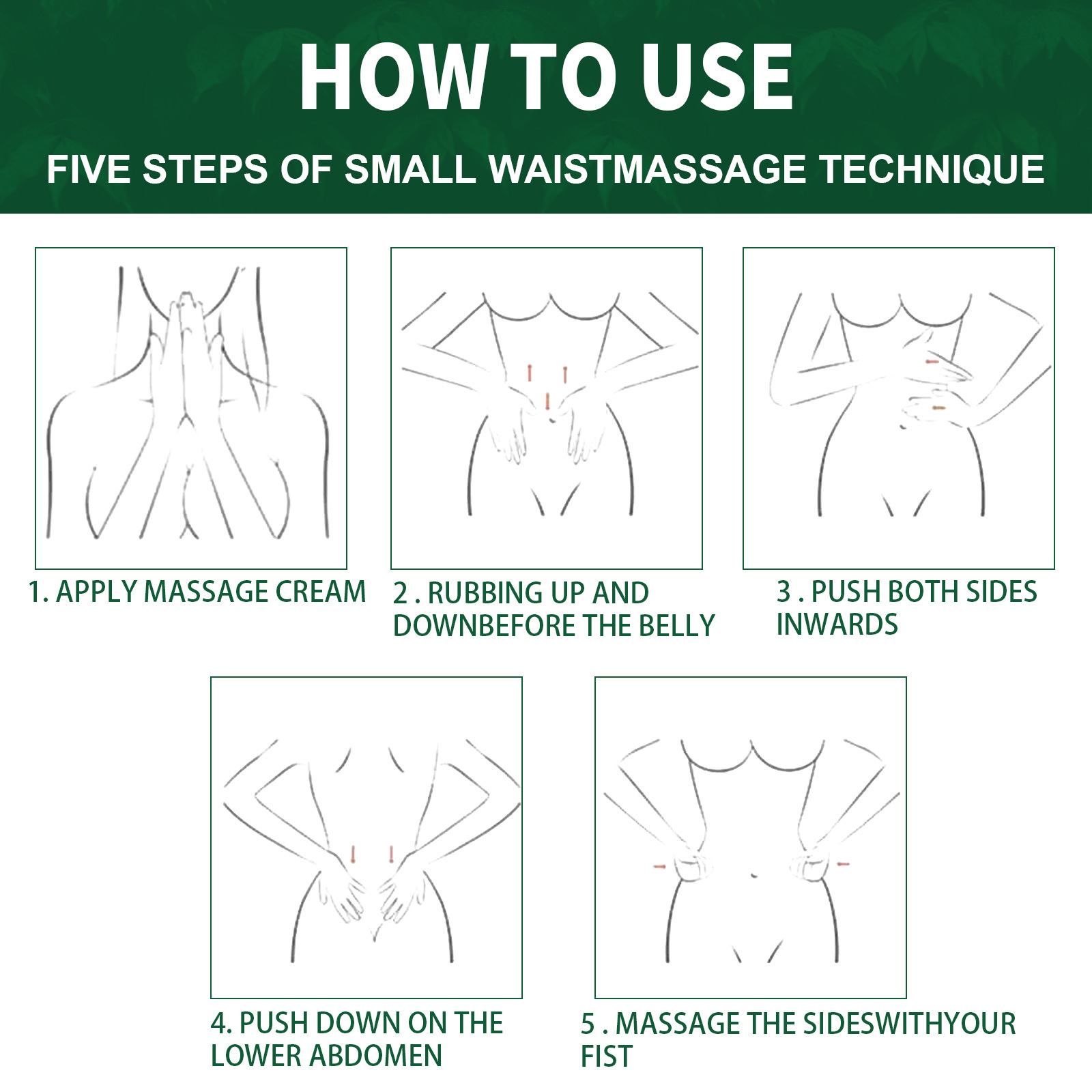 HOW TO USE

FIVE STEPS OF SMALL WAISTMASSAGE TECHNIQUE

1. APPLY MASSAGE CREAM

2 . RUBBING UP AND DOWNBEFORE THE BELLY

3 . PUSH BOTH SIDES INWARDS

4. PUSH DOWN ON THE LOWER ABDOMEN

5 . MASSAGE THE SIDESWITHYOUR FIST