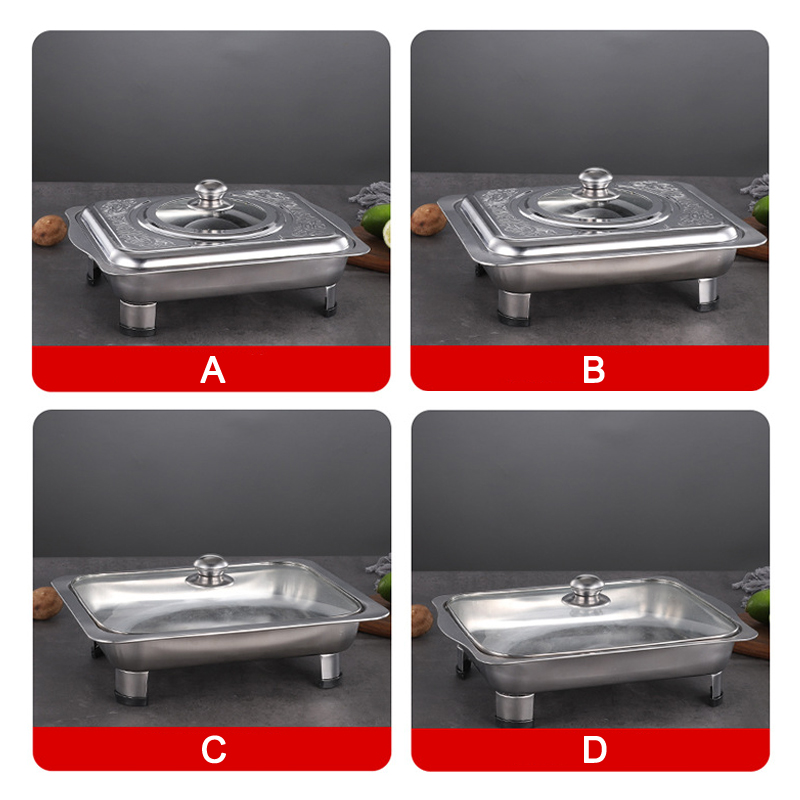 A

B

C

D