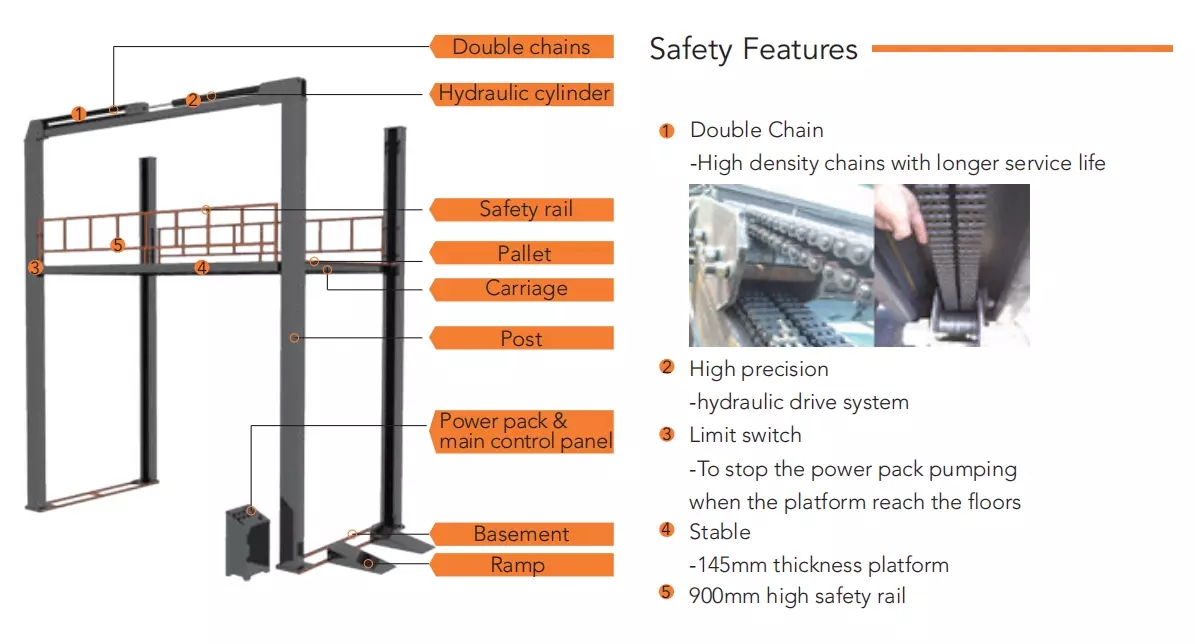 1
2
5
3
4

Double chains
Hydraulic cylinder
Safety rail
Pallet
Carriage
Post
Power pack & main control panel
Basement
Ramp

Safety Features

1 Double Chain
-High density chains with longer service life

2 High precision
-hydraulic drive system

3 Limit switch
-To stop the power pack pumping when the platform reach the floors

4 Stable
-145mm thickness platform

5 900mm high safety rail