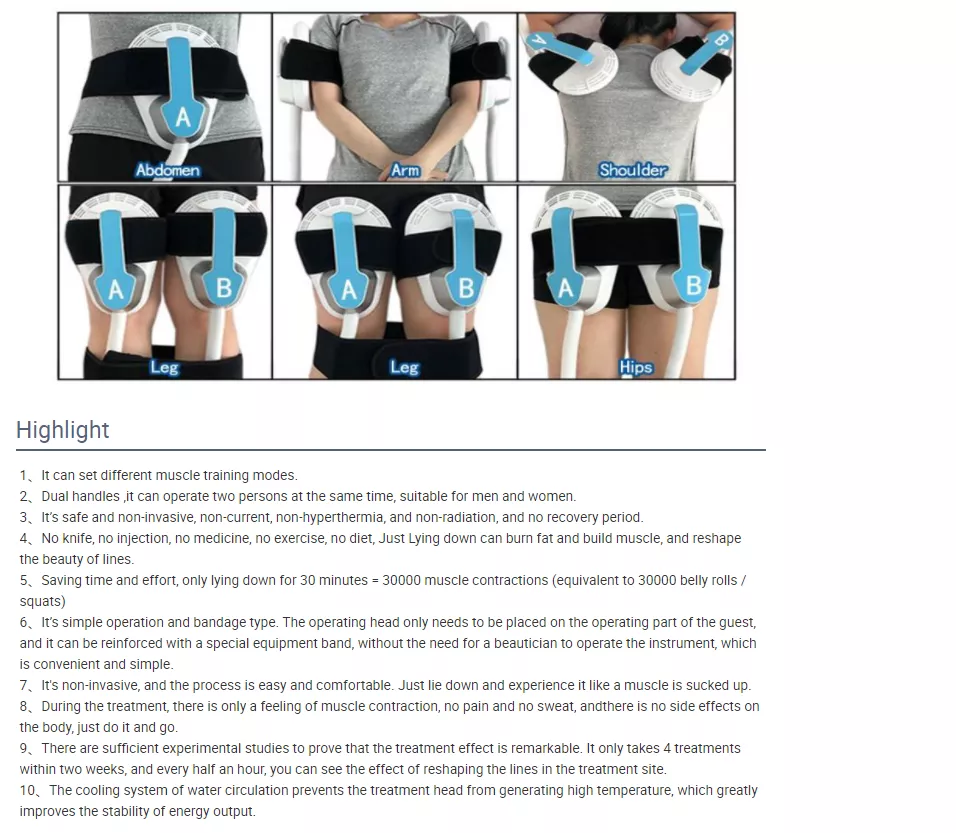 A
Abdomen
Arm
A B
Shoulder
A B
Leg
A B
Leg
A B
Hips

Highlight

1、It can set different muscle training modes.
2、Dual handles ,it can operate two persons at the same time, suitable for men and women.
3、It's safe and non-invasive, non-current, non-hyperthermia, and non-radiation, and no recovery period.
4、No knife, no injection, no medicine, no exercise, no diet, Just Lying down can burn fat and build muscle, and reshape the beauty of lines.
5、Saving time and effort, only lying down for 30 minutes = 30000 muscle contractions (equivalent to 30000 belly rolls / squats)
6、It's simple operation and bandage type. The operating head only needs to be placed on the operating part of the guest, and it can be reinforced with a special equipment band, without the need for a beautician to operate the instrument, which is convenient and simple.
7、It's non-invasive, and the process is easy and comfortable. Just lie down and experience it like a muscle is sucked up.
8、During the treatment, there is only a feeling of muscle contraction, no pain and no sweat, andthere is no side effects on the body, just do it and go.
9、There are sufficient experimental studies to prove that the treatment effect is remarkable. It only takes 4 treatments within two weeks, and every half an hour, you can see the effect of reshaping the lines in the treatment site.
10、The cooling system of water circulation prevents the treatment head from generating high temperature, which greatly improves the stability of energy output.