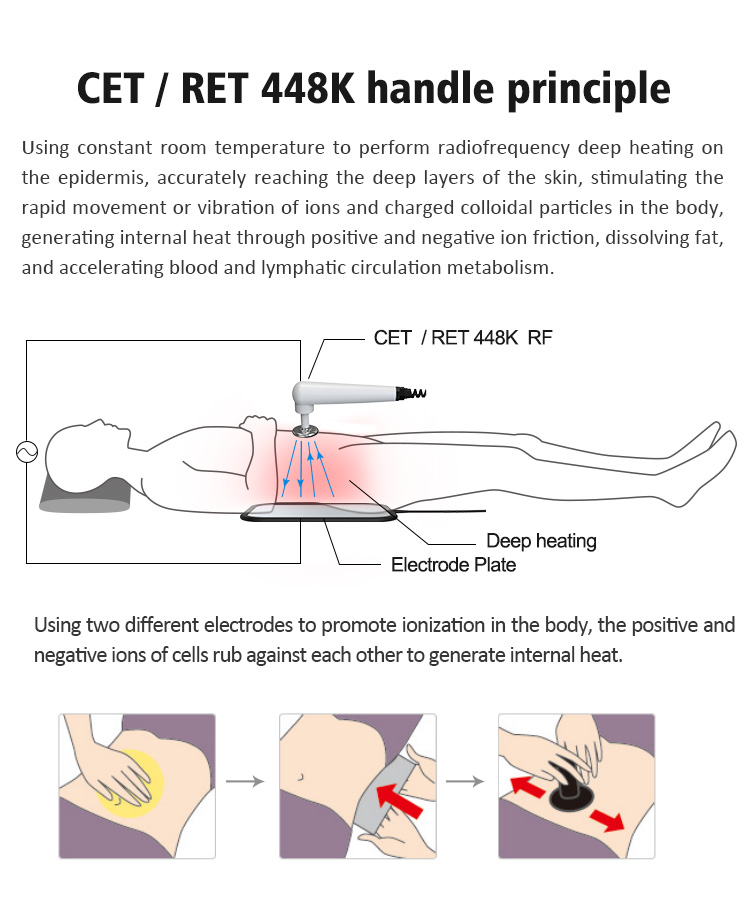 CET / RET 448K handle principle

Using constant room temperature to perform radiofrequency deep heating on the epidermis, accurately reaching the deep layers of the skin, stimulating the rapid movement or vibration of ions and charged colloidal particles in the body, generating internal heat through positive and negative ion friction, dissolving fat, and accelerating blood and lymphatic circulation metabolism.

CET / RET 448K RF

Deep heating

Electrode Plate

Using two different electrodes to promote ionization in the body, the positive and negative ions of cells rub against each other to generate internal heat.