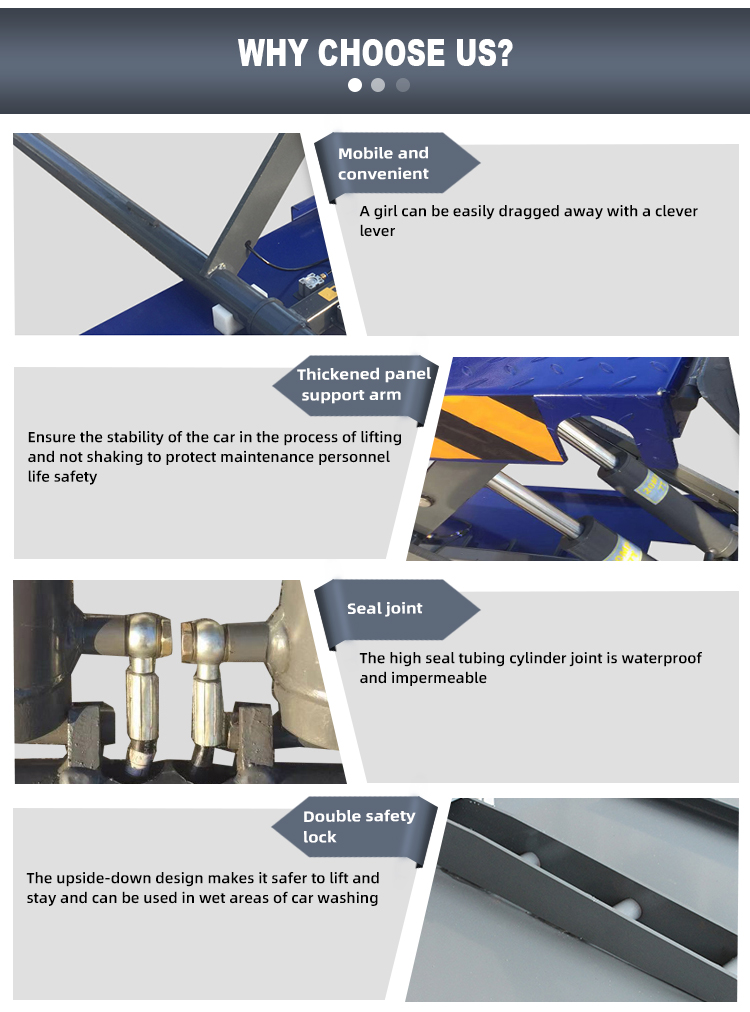 WHY CHOOSE US?

Mobile and convenient

A girl can be easily dragged away with a clever lever

Thickened panel support arm

Ensure the stability of the car in the process of lifting and not shaking to protect maintenance personnel life safety

Seal joint

The high seal tubing cylinder joint is waterproof and impermeable

Double safety lock

The upside-down design makes it safer to lift and stay and can be used in wet areas of car washing