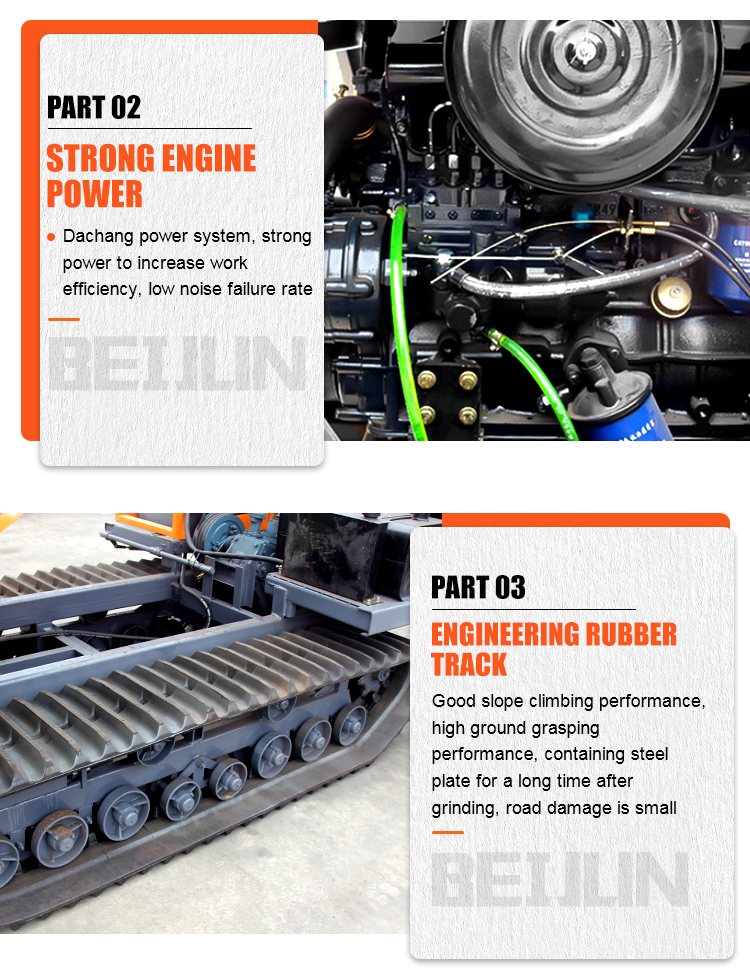 PART 02

STRONG ENGINE POWER

● Dachang power system, strong power to increase work efficiency, low noise failure rate

BEIJLIN

PART 03

ENGINEERING RUBBER TRACK

Good slope climbing performance, high ground grasping performance, containing steel plate for a long time after grinding, road damage is small

BEIJLIN