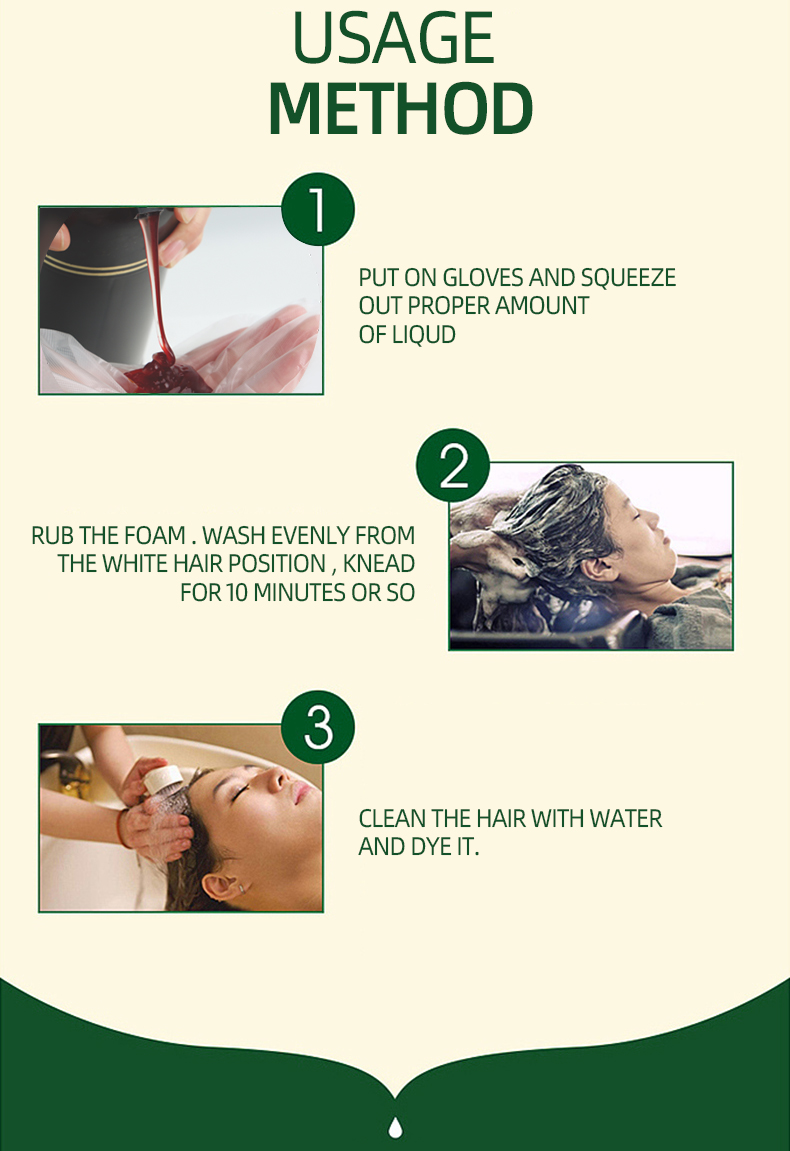 USAGE
METHOD

1

PUT ON GLOVES AND SQUEEZE OUT PROPER AMOUNT OF LIQUD

2

RUB THE FOAM . WASH EVENLY FROM THE WHITE HAIR POSITION , KNEAD FOR 10 MINUTES OR SO

3

CLEAN THE HAIR WITH WATER AND DYE IT.