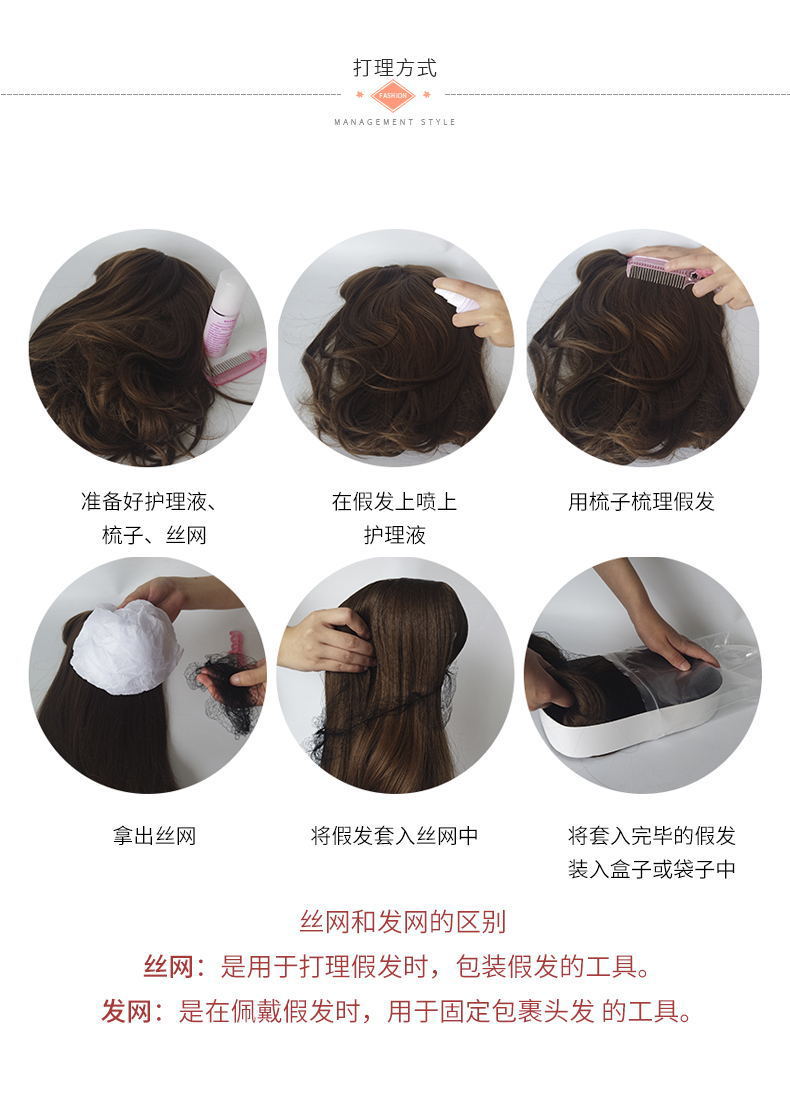 打理方式

FASHION

MANAGEMENT STYLE

准备好护理液、梳子、丝网

在假发上喷上护理液

用梳子梳理假发

拿出丝网

将假发套入丝网中

将套入完毕的假发装入盒子或袋子中

丝网和发网的区别

丝网：是用于打理假发时，包装假发的工具。

发网：是在佩戴假发时，用于固定包裹头发 的工具。