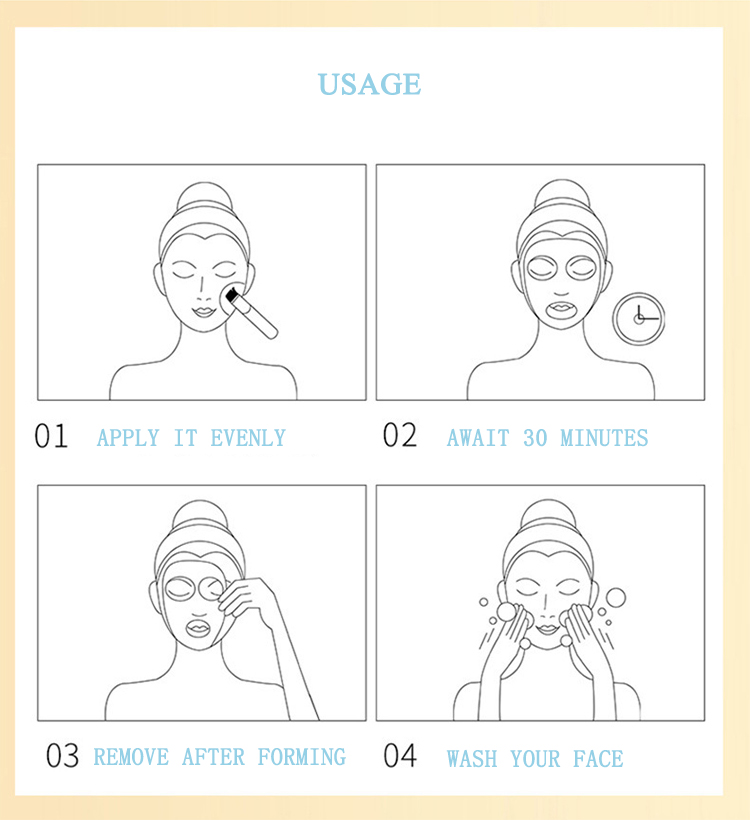 USAGE

01 APPLY IT EVENLY

02 AWAIT 30 MINUTES

03 REMOVE AFTER FORMING

04 WASH YOUR FACE