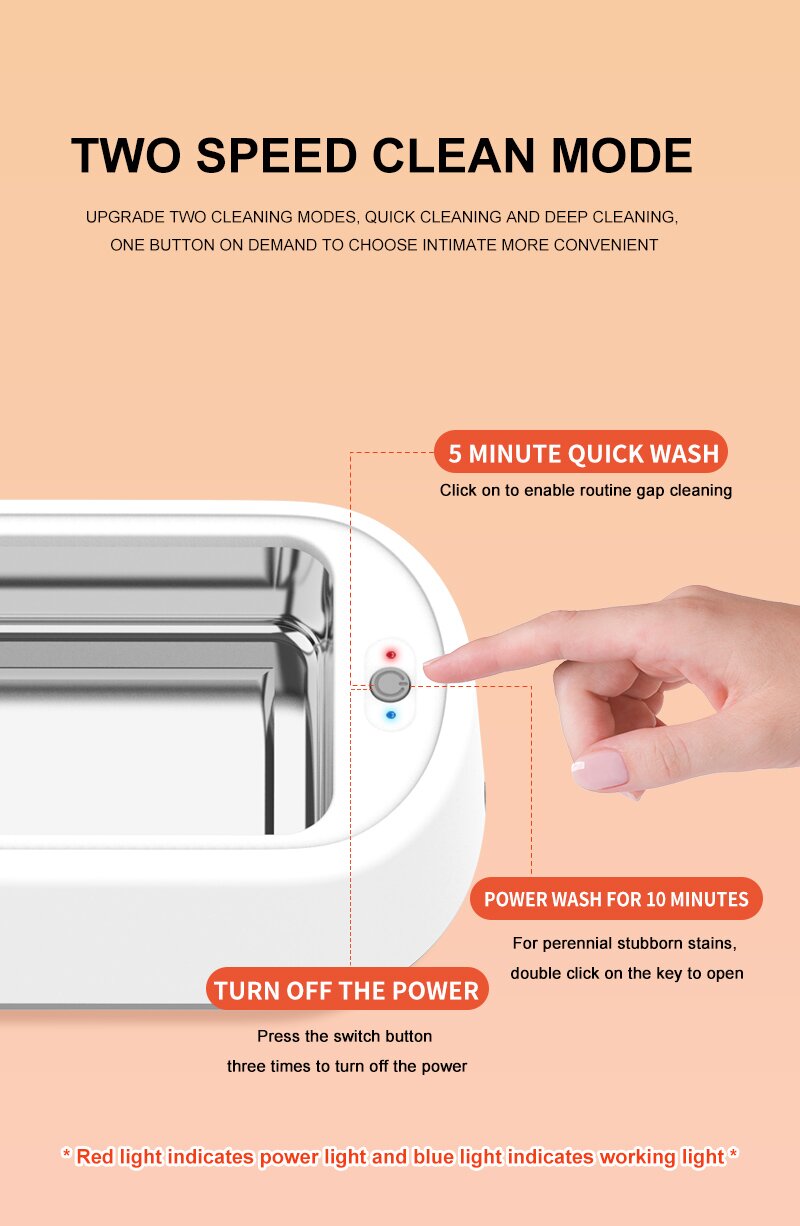 TWO SPEED CLEAN MODE

UPGRADE TWO CLEANING MODES, QUICK CLEANING AND DEEP CLEANING, ONE BUTTON ON DEMAND TO CHOOSE INTIMATE MORE CONVENIENT

5 MINUTE QUICK WASH

Click on to enable routine gap cleaning

POWER WASH FOR 10 MINUTES

For perennial stubborn stains, double click on the key to open

TURN OFF THE POWER

Press the switch button three times to turn off the power

* Red light indicates power light and blue light indicates working light *