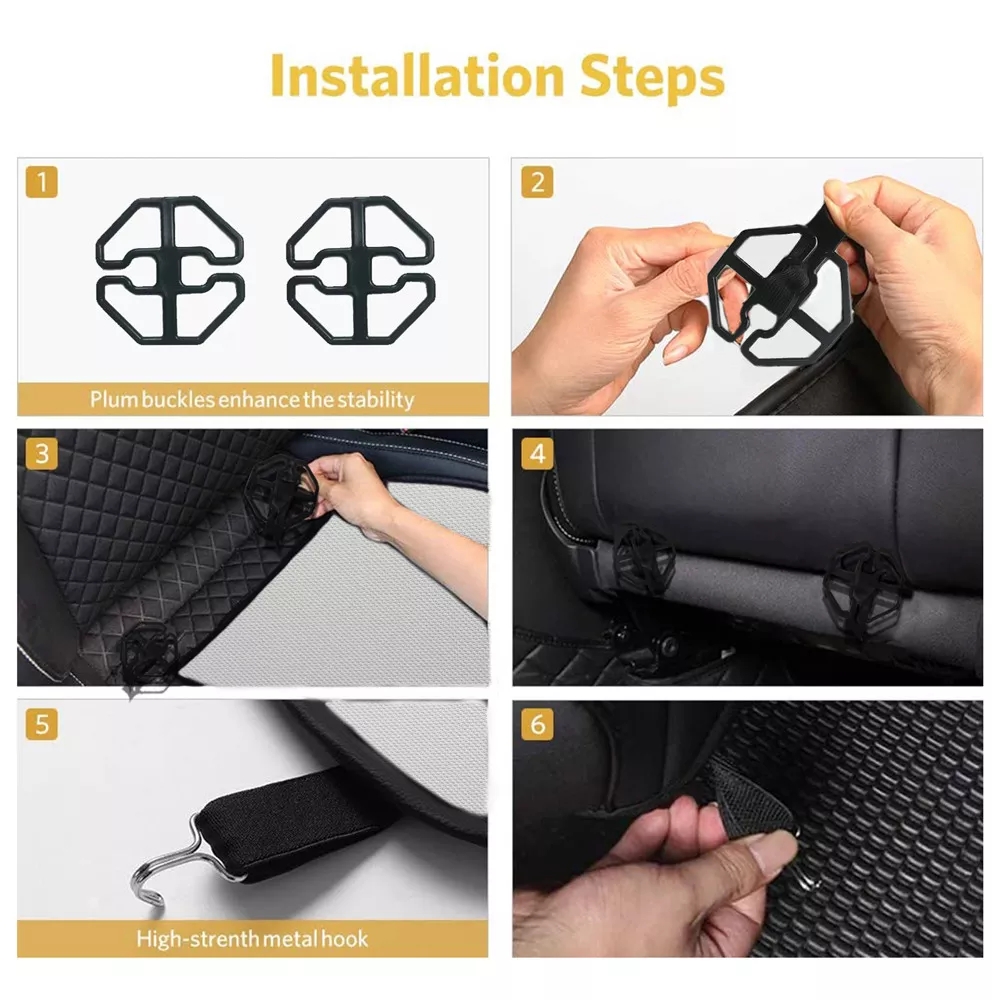 Installation Steps

1

Plum buckles enhance the stability

2

3

4

5

High-strenth metal hook

6