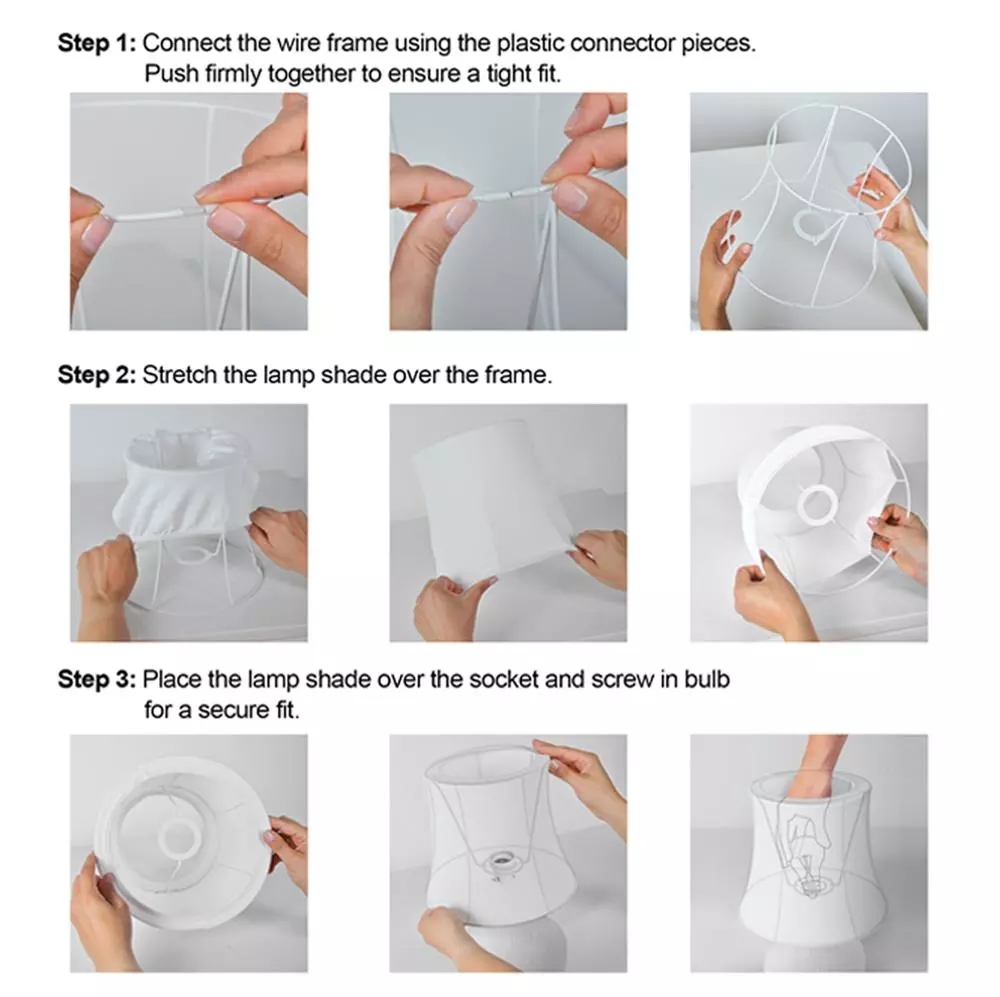 Step 1: Connect the wire frame using the plastic connector pieces. Push firmly together to ensure a tight fit.

Step 2: Stretch the lamp shade over the frame.

Step 3: Place the lamp shade over the socket and screw in bulb for a secure fit.