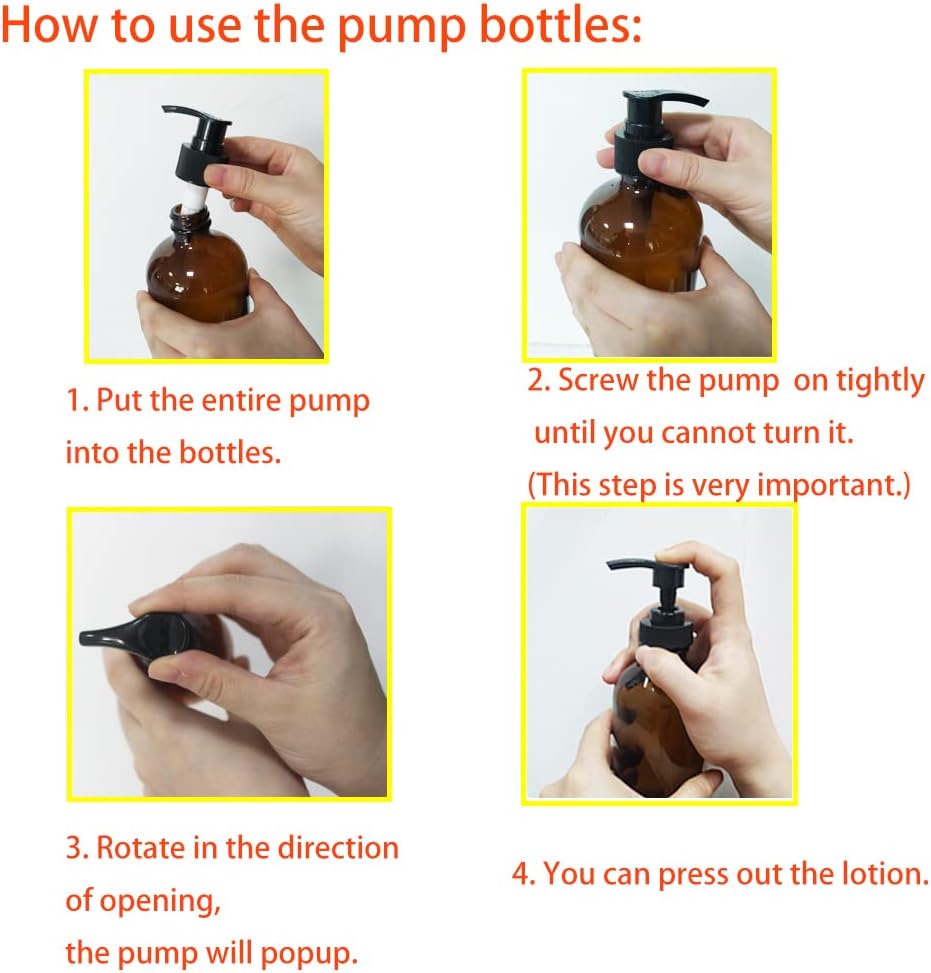 How to use the pump bottles:

1. Put the entire pump into the bottles.

2. Screw the pump on tightly until you cannot turn it. (This step is very important.)

3. Rotate in the direction of opening, the pump will popup.

4. You can press out the lotion.