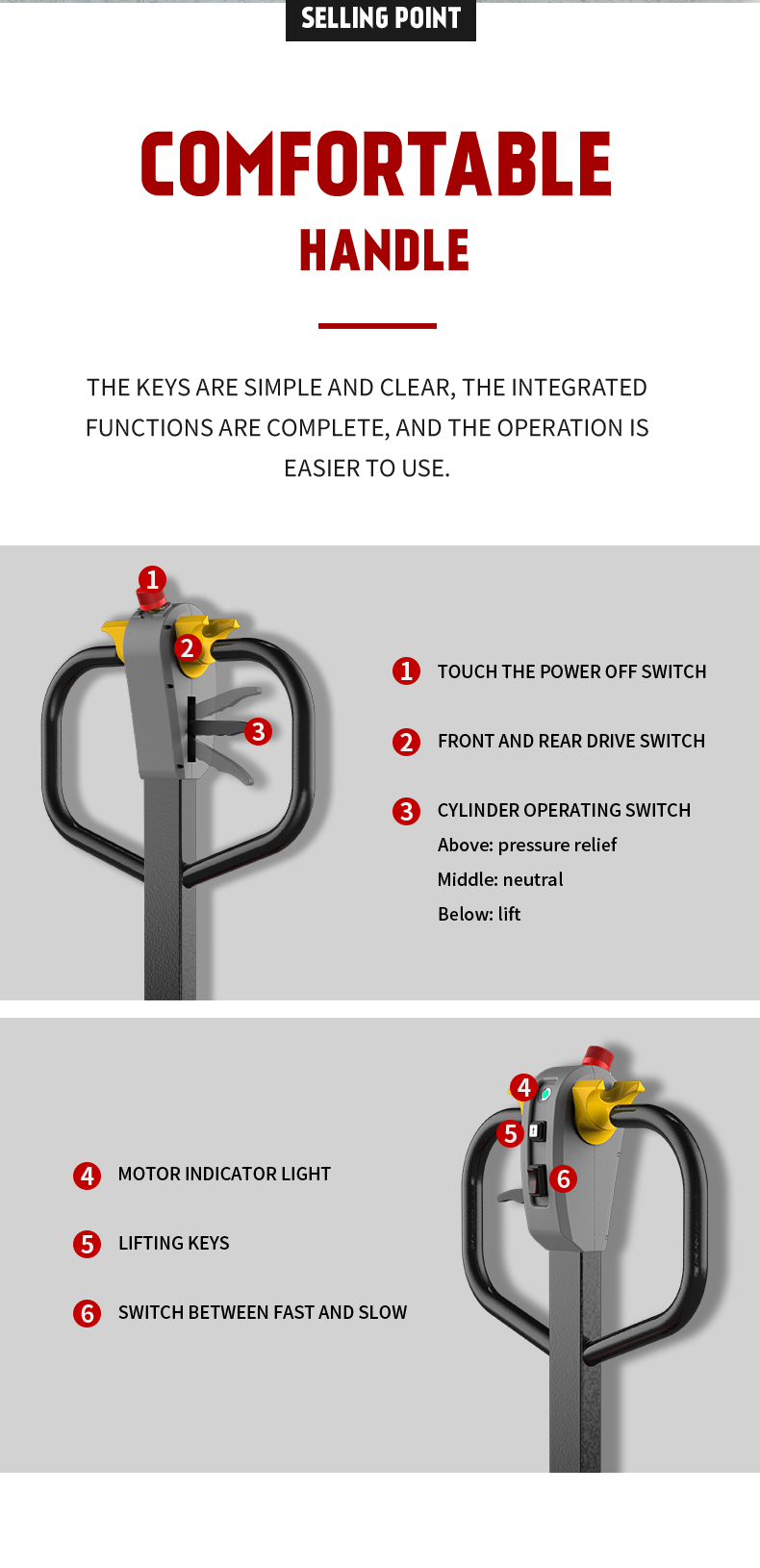 SELLING POINT

COMFORTABLE
HANDLE

THE KEYS ARE SIMPLE AND CLEAR, THE INTEGRATED FUNCTIONS ARE COMPLETE, AND THE OPERATION IS EASIER TO USE.

1
2
3

1 TOUCH THE POWER OFF SWITCH

2 FRONT AND REAR DRIVE SWITCH

3 CYLINDER OPERATING SWITCH
Above: pressure relief
Middle: neutral
Below: lift

4 MOTOR INDICATOR LIGHT

5 LIFTING KEYS

6 SWITCH BETWEEN FAST AND SLOW

4
5
6