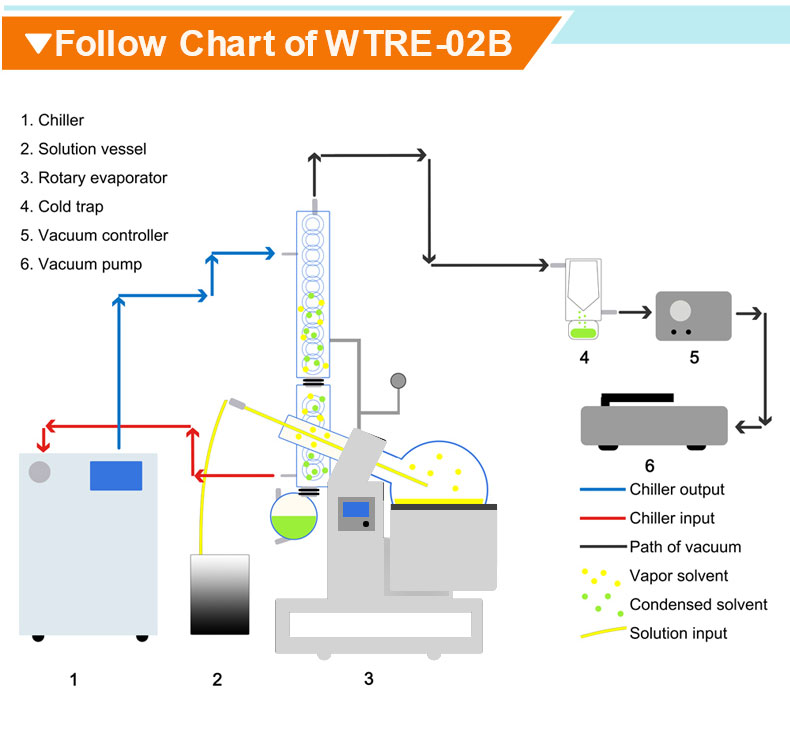 ▼Follow Chart of WTRE-02B

1. Chiller
2. Solution vessel
3. Rotary evaporator
4. Cold trap
5. Vacuum controller
6. Vacuum pump

4
5
6

Chiller output
Chiller input
Path of vacuum
Vapor solvent
Condensed solvent
Solution input

1
2
3