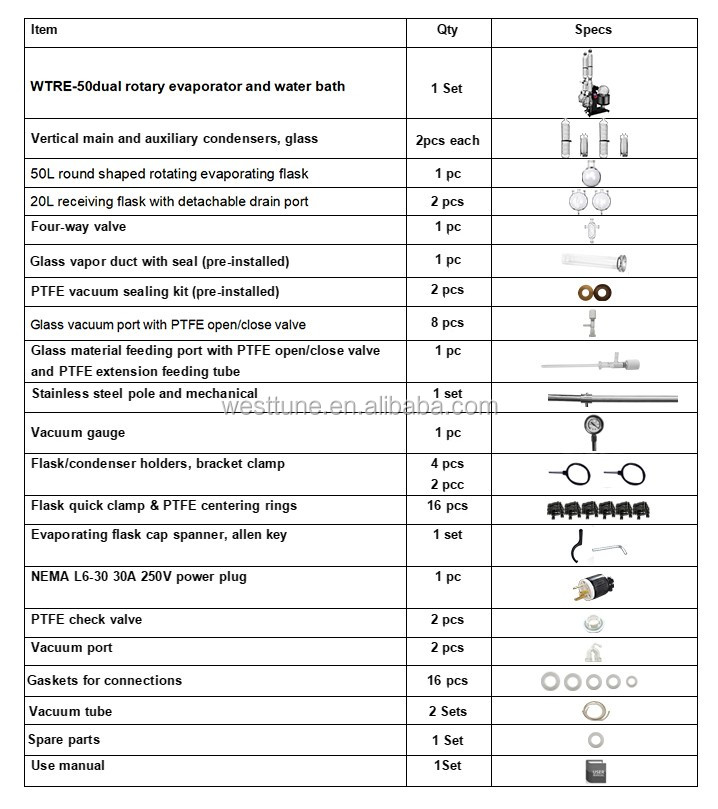 | Item | Qty | Specs |
|---|---|---|
| WTRE-50dual rotary evaporator and water bath | 1 Set | |
| Vertical main and auxiliary condensers, glass | 2pcs each | |
| 50L round shaped rotating evaporating flask | 1 pc | |
| 20L receiving flask with detachable drain port | 2 pcs | |
| Four-way valve | 1 pc | |
| Glass vapor duct with seal (pre-installed) | 1 pc | |
| PTFE vacuum sealing kit (pre-installed) | 2 pcs | |
| Glass vacuum port with PTFE open/close valve | 8 pcs | |
| Glass material feeding port with PTFE open/close valve and PTFE extension feeding tube | 1 pc | |
| Stainless steel pole and mechanical | 1 set | |
| Vacuum gauge | 1 pc | |
| Flask/condenser holders, bracket clamp | 4 pcs 2 pcc | |
| Flask quick clamp & PTFE centering rings | 16 pcs | |
| Evaporating flask cap spanner, allen key | 1 set | |
| NEMA L6-30 30A 250V power plug | 1 pc | |
| PTFE check valve | 2 pcs | |
| Vacuum port | 2 pcs | |
| Gaskets for connections | 16 pcs | |
| Vacuum tube | 2 Sets | |
| Spare parts | 1 Set | |
| Use manual | 1Set | USER MANUAL |

westtune.en.alibaba.com