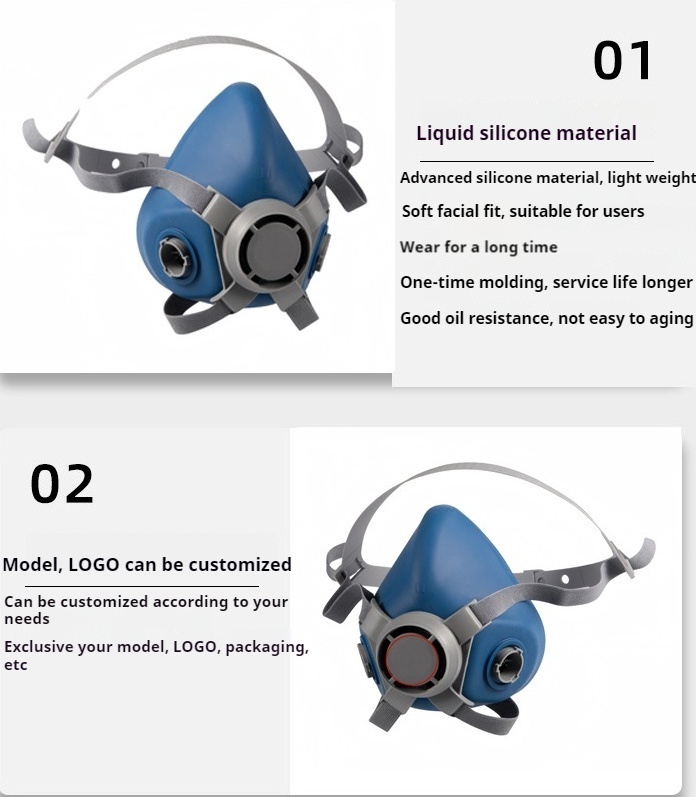 01

Liquid silicone material

Advanced silicone material, light weight

Soft facial fit, suitable for users

Wear for a long time

One-time molding, service life longer

Good oil resistance, not easy to aging

02

Model, LOGO can be customized

Can be customized according to your needs

Exclusive your model, LOGO, packaging, etc