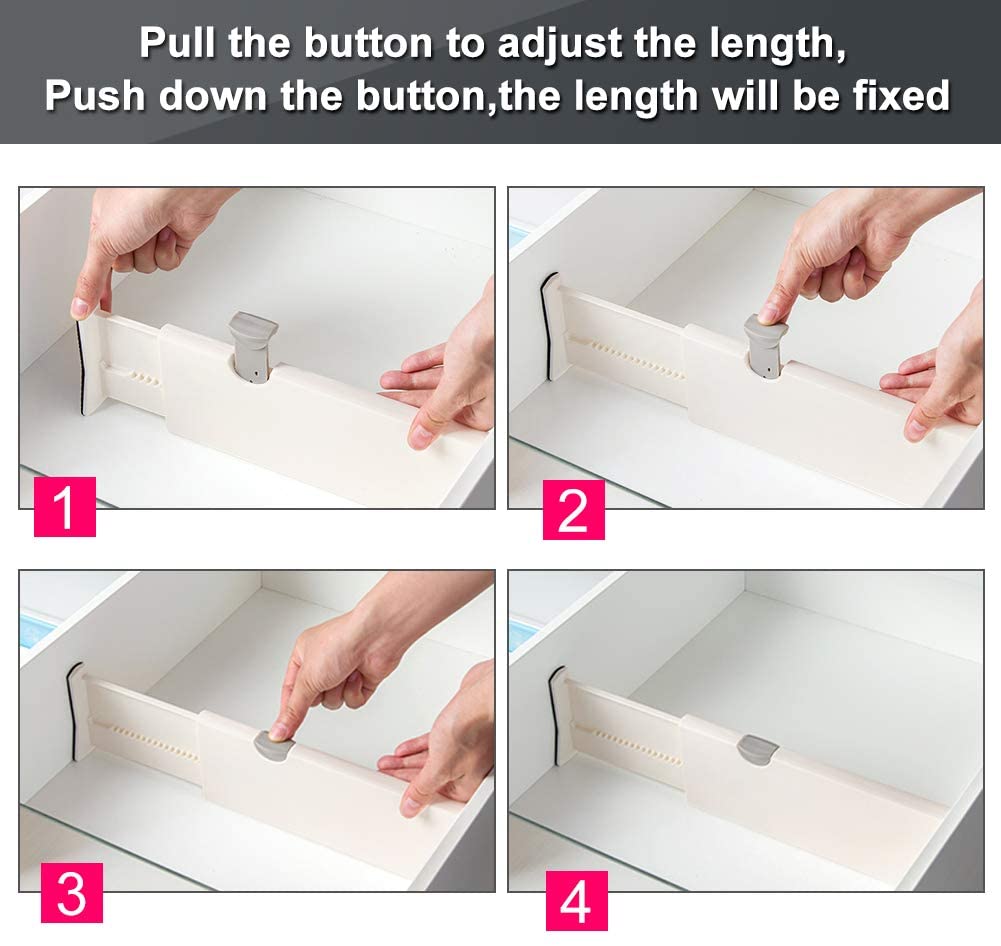 Pull the button to adjust the length,
Push down the button,the length will be fixed

1

2

3

4