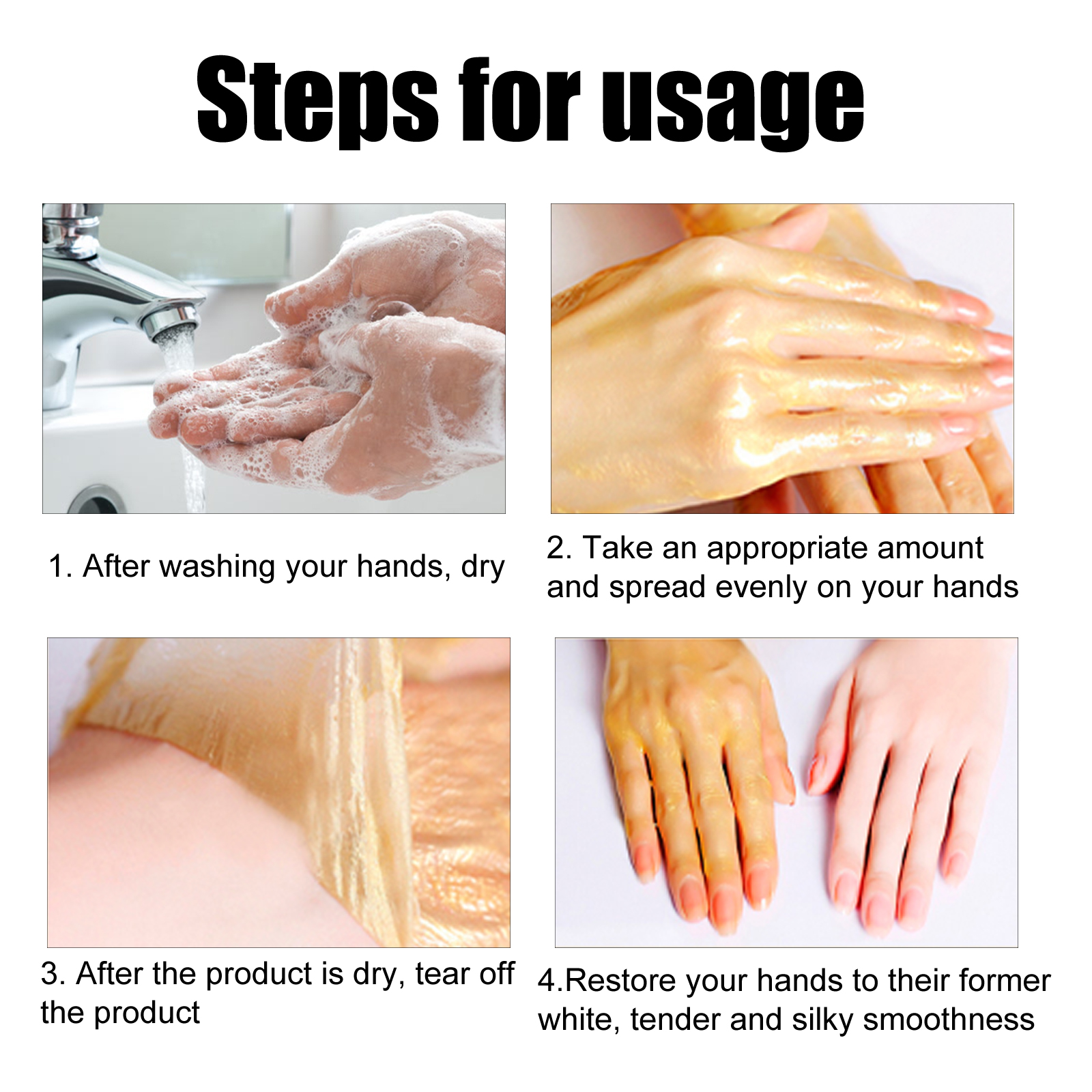 Steps for usage

1. After washing your hands, dry

2. Take an appropriate amount and spread evenly on your hands

3. After the product is dry, tear off the product

4.Restore your hands to their former white, tender and silky smoothness