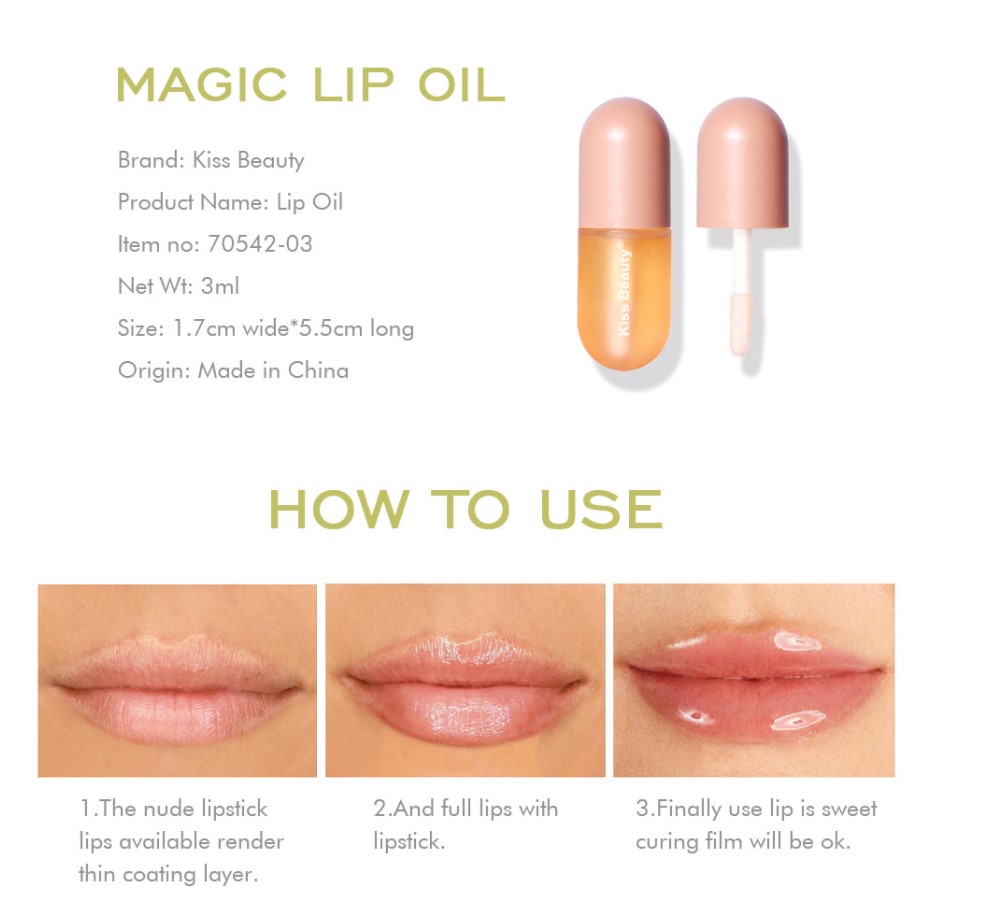 MAGIC LIP OIL

Brand: Kiss Beauty
Product Name: Lip Oil
Item no: 70542-03
Net Wt: 3ml
Size: 1.7cm wide*5.5cm long
Origin: Made in China

Kiss Beauty

HOW TO USE

1.The nude lipstick lips available render thin coating layer.

2.And full lips with lipstick.

3.Finally use lip is sweet curing film will be ok.