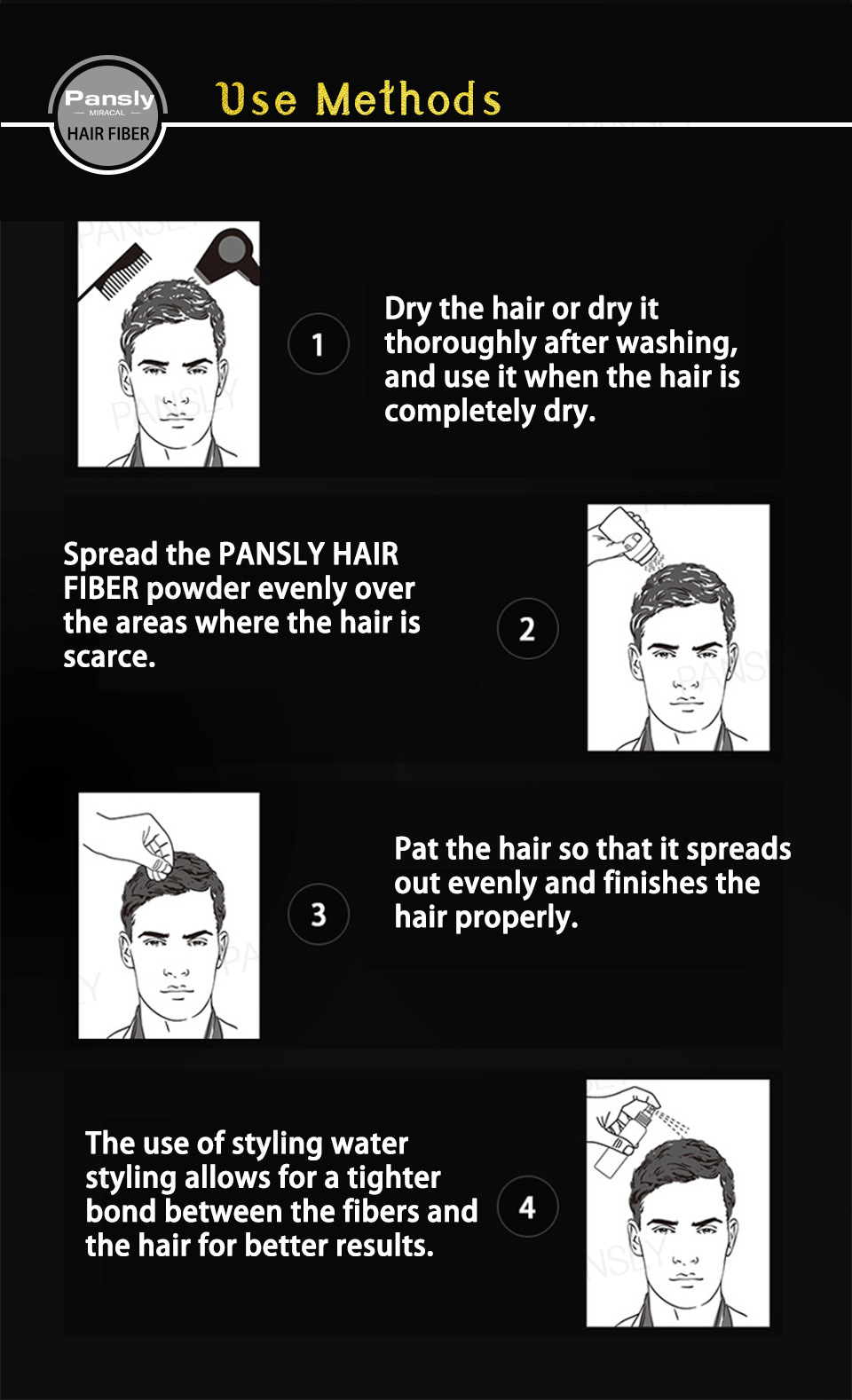 Pansly
MIRACAL
HAIR FIBER

Use Methods

1

Dry the hair or dry it thoroughly after washing, and use it when the hair is completely dry.

Spread the PANSLY HAIR FIBER powder evenly over the areas where the hair is scarce.

2

3

Pat the hair so that it spreads out evenly and finishes the hair properly.

The use of styling water styling allows for a tighter bond between the fibers and the hair for better results.

4