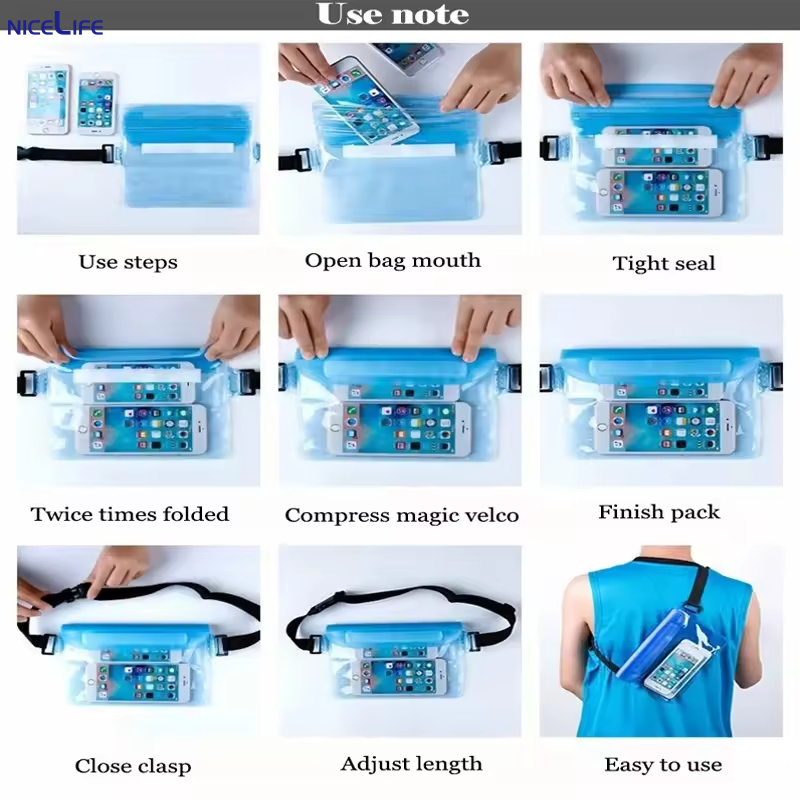 NICELIFE

Use note

Use steps

Open bag mouth

Tight seal

Twice times folded

Compress magic velco

Finish pack

Close clasp

Adjust length

Easy to use