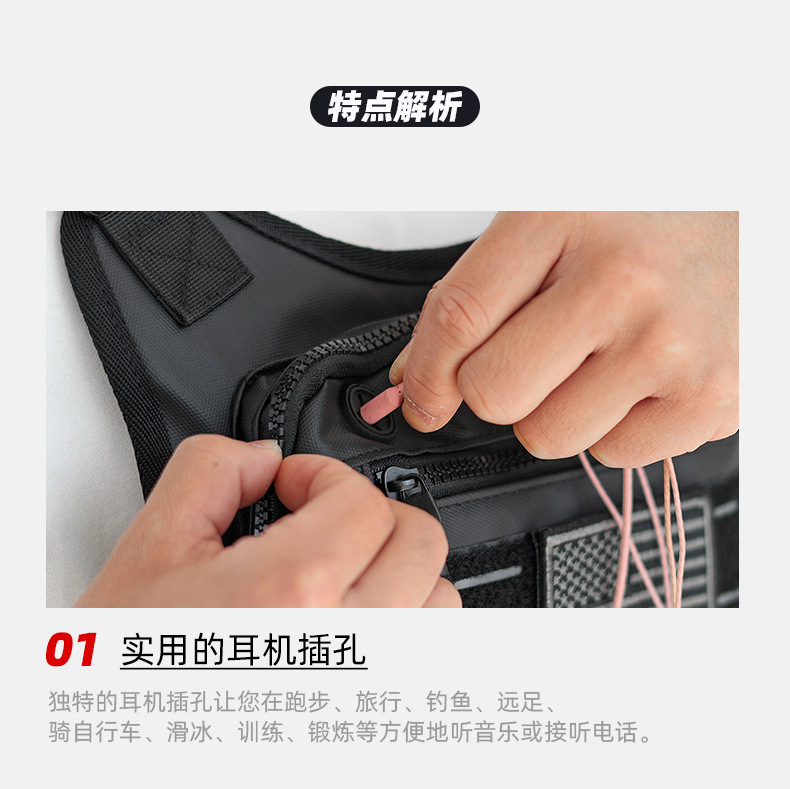 特点解析

01 实用的耳机插孔

独特的耳机插孔让您在跑步、旅行、钓鱼、远足、骑自行车、滑冰、训练、锻炼等方便地听音乐或接听电话。