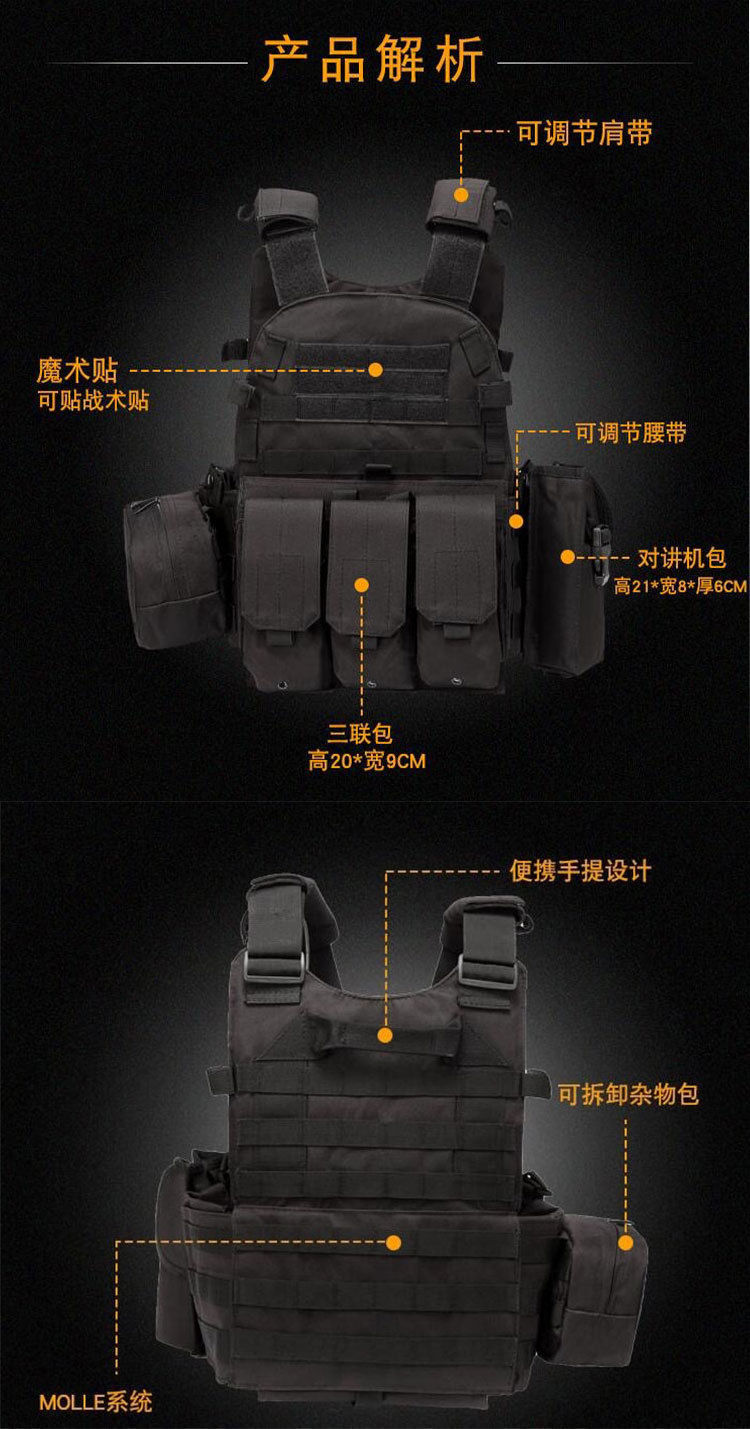 产品解析

可调节肩带

魔术贴
可贴战术贴

可调节腰带

对讲机包
高21*宽8*厚6CM

三联包
高20*宽9CM

便携手提设计

可拆卸杂物包

MOLLE系统