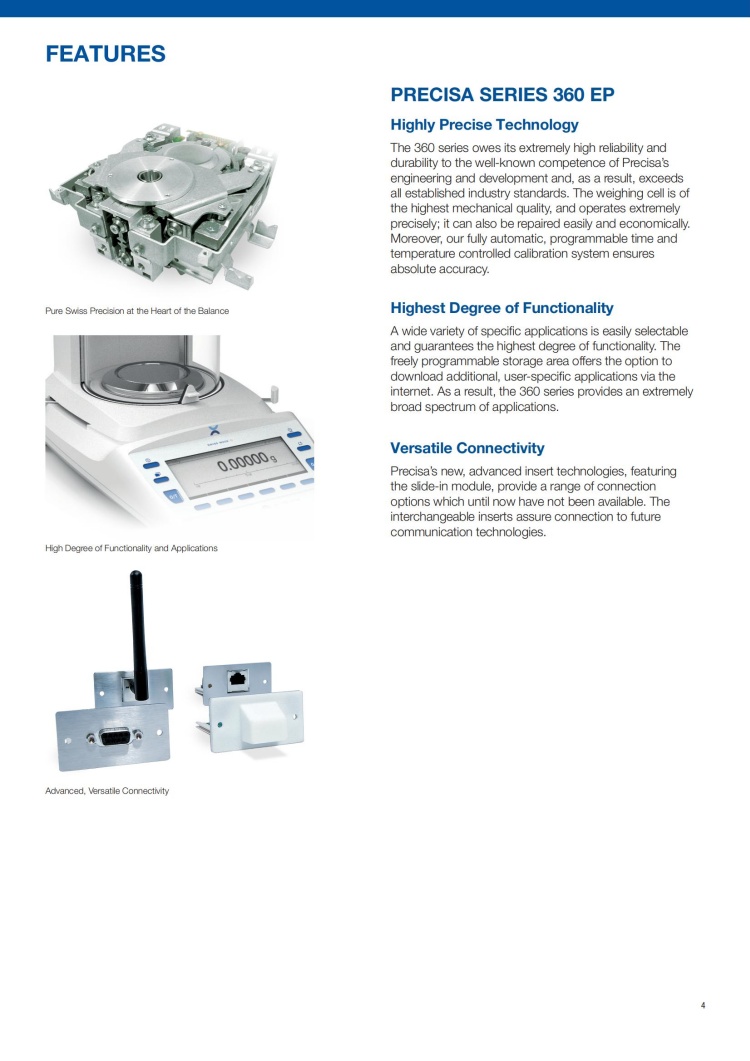 FEATURES

Pure Swiss Precision at the Heart of the Balance

0.00000 g

High Degree of Functionality and Applications

Advanced, Versatile Connectivity

PRECISA SERIES 360 EP

Highly Precise Technology

The 360 series owes its extremely high reliability and durability to the well-known competence of Precisa's engineering and development and, as a result, exceeds all established industry standards. The weighing cell is of the highest mechanical quality, and operates extremely precisely; it can also be repaired easily and economically. Moreover, our fully automatic, programmable time and temperature controlled calibration system ensures absolute accuracy.

Highest Degree of Functionality

A wide variety of specific applications is easily selectable and guarantees the highest degree of functionality. The freely programmable storage area offers the option to download additional, user-specific applications via the internet. As a result, the 360 series provides an extremely broad spectrum of applications.

Versatile Connectivity

Precisa's new, advanced insert technologies, featuring the slide-in module, provide a range of connection options which until now have not been available. The interchangeable inserts assure connection to future communication technologies.

4