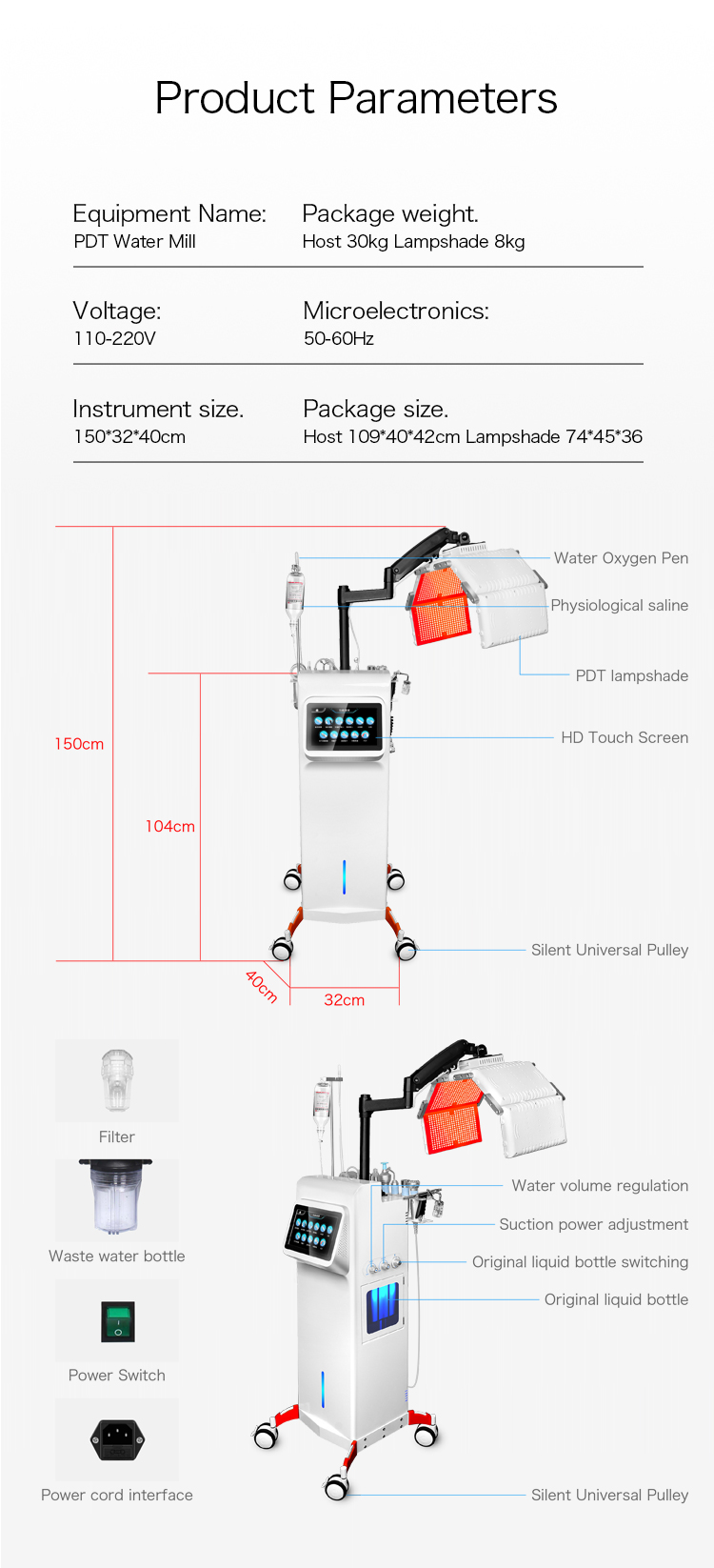 Product Parameters

Equipment Name:
PDT Water Mill

Package weight.
Host 30kg Lampshade 8kg

Voltage:
110-220V

Microelectronics:
50-60Hz

Instrument size.
150*32*40cm

Package size.
Host 109*40*42cm Lampshade 74*45*36

Water Oxygen Pen
Physiological saline
PDT lampshade
HD Touch Screen
150cm
104cm
Silent Universal Pulley
40cm
32cm

Filter
Waste water bottle
Power Switch
Power cord interface

Water volume regulation
Suction power adjustment
Original liquid bottle switching
Original liquid bottle
Silent Universal Pulley