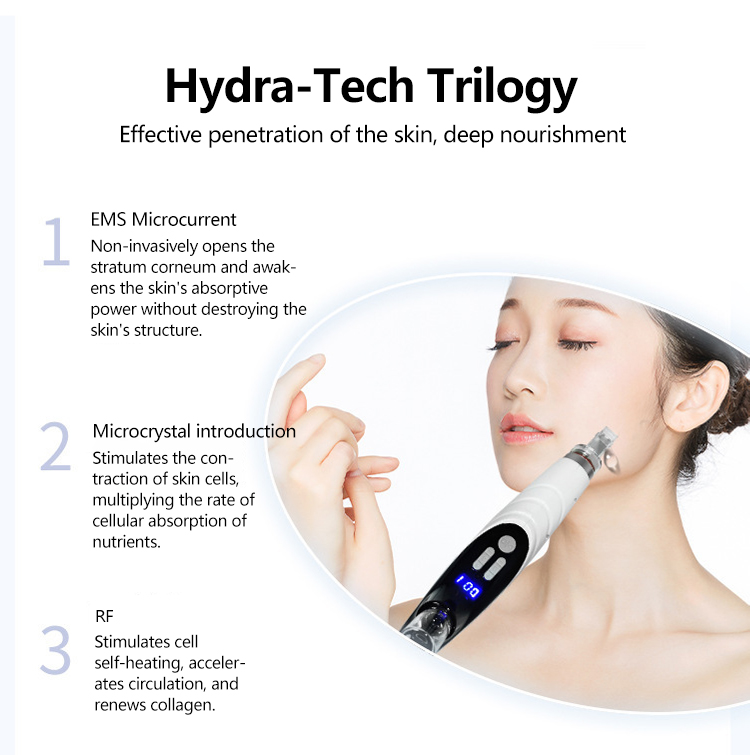 Hydra-Tech Trilogy

Effective penetration of the skin, deep nourishment

1

EMS Microcurrent

Non-invasively opens the stratum corneum and awakens the skin's absorptive power without destroying the skin's structure.

2

Microcrystal introduction

Stimulates the contraction of skin cells, multiplying the rate of cellular absorption of nutrients.

3

RF

Stimulates cell self-heating, accelerates circulation, and renews collagen.

100