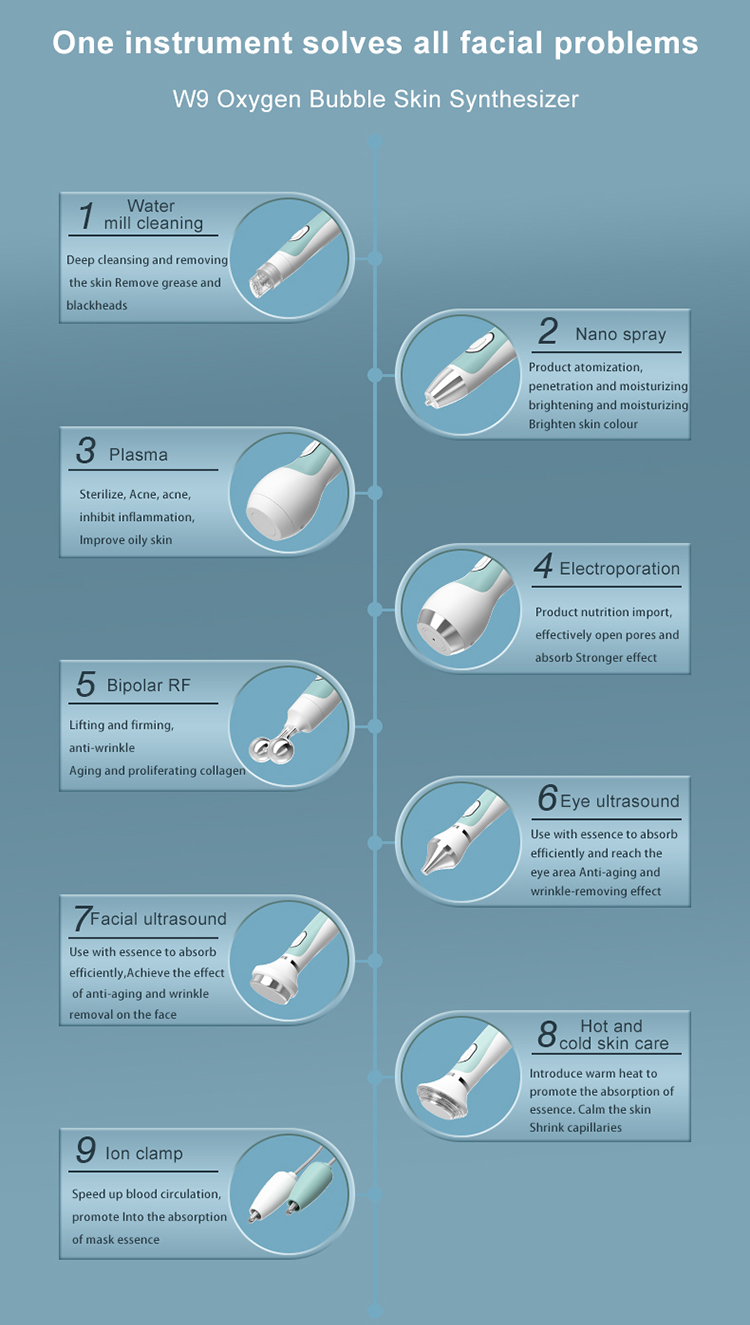 One instrument solves all facial problems

W9 Oxygen Bubble Skin Synthesizer

1 Water mill cleaning

Deep cleansing and removing the skin Remove grease and blackheads

2 Nano spray

Product atomization, penetration and moisturizing brightening and moisturizing Brighten skin colour

3 Plasma

Sterilize, Acne, acne, inhibit inflammation, Improve oily skin

4 Electroporation

Product nutrition import, effectively open pores and absorb Stronger effect

5 Bipolar RF

Lifting and firming, anti-wrinkle Aging and proliferating collagen

6 Eye ultrasound

Use with essence to absorb efficiently and reach the eye area Anti-aging and wrinkle-removing effect

7 Facial ultrasound

Use with essence to absorb efficiently,Achieve the effect of anti-aging and wrinkle removal on the face

8 Hot and cold skin care

Introduce warm heat to promote the absorption of essence. Calm the skin Shrink capillaries

9 Ion clamp

Speed up blood circulation, promote Into the absorption of mask essence