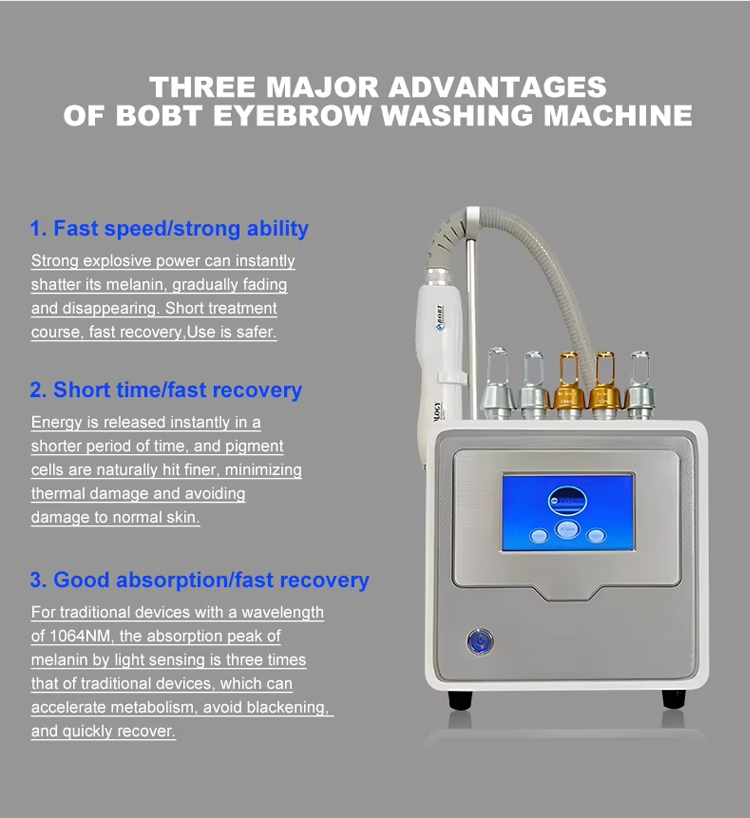 THREE MAJOR ADVANTAGES OF BOBT EYEBROW WASHING MACHINE

1. Fast speed/strong ability

Strong explosive power can instantly shatter its melanin, gradually fading and disappearing. Short treatment course, fast recovery,Use is safer.

2. Short time/fast recovery

Energy is released instantly in a shorter period of time, and pigment cells are naturally hit finer, minimizing thermal damage and avoiding damage to normal skin.

3. Good absorption/fast recovery

For traditional devices with a wavelength of 1064NM, the absorption peak of melanin by light sensing is three times that of traditional devices, which can accelerate metabolism, avoid blackening, and quickly recover.

BOBT