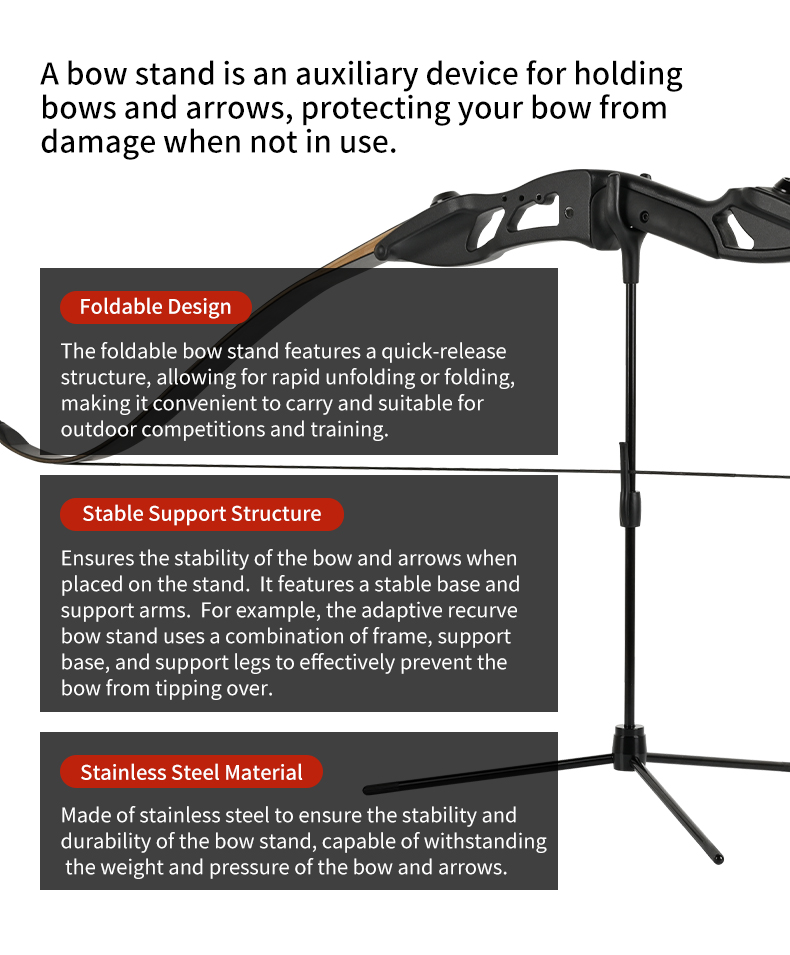 A bow stand is an auxiliary device for holding bows and arrows, protecting your bow from damage when not in use.

Foldable Design

The foldable bow stand features a quick-release structure, allowing for rapid unfolding or folding, making it convenient to carry and suitable for outdoor competitions and training.

Stable Support Structure

Ensures the stability of the bow and arrows when placed on the stand. It features a stable base and support arms. For example, the adaptive recurve bow stand uses a combination of frame, support base, and support legs to effectively prevent the bow from tipping over.

Stainless Steel Material

Made of stainless steel to ensure the stability and durability of the bow stand, capable of withstanding the weight and pressure of the bow and arrows.