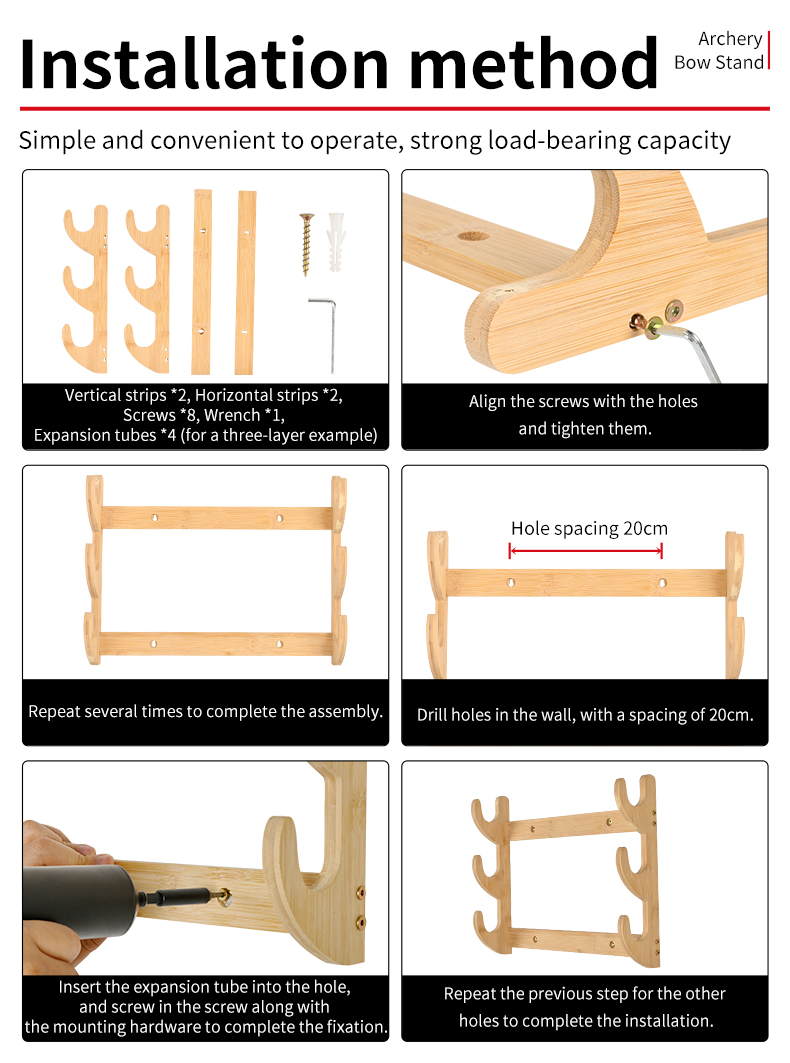 Installation method

Archery
Bow Stand

Simple and convenient to operate, strong load-bearing capacity

Vertical strips *2, Horizontal strips *2, Screws *8, Wrench *1, Expansion tubes *4 (for a three-layer example)

Align the screws with the holes and tighten them.

Repeat several times to complete the assembly.

Hole spacing 20cm

Drill holes in the wall, with a spacing of 20cm.

Insert the expansion tube into the hole, and screw in the screw along with the mounting hardware to complete the fixation.

Repeat the previous step for the other holes to complete the installation.