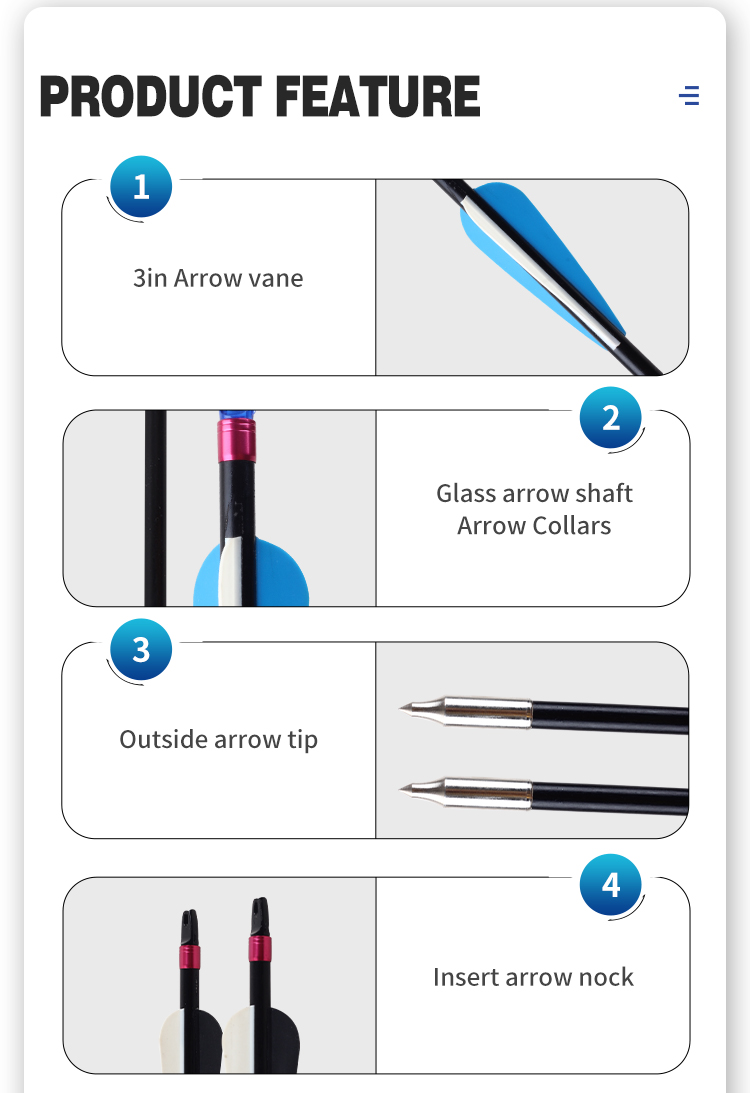 PRODUCT FEATURE

1

3in Arrow vane

2

Glass arrow shaft
Arrow Collars

3

Outside arrow tip

4

Insert arrow nock