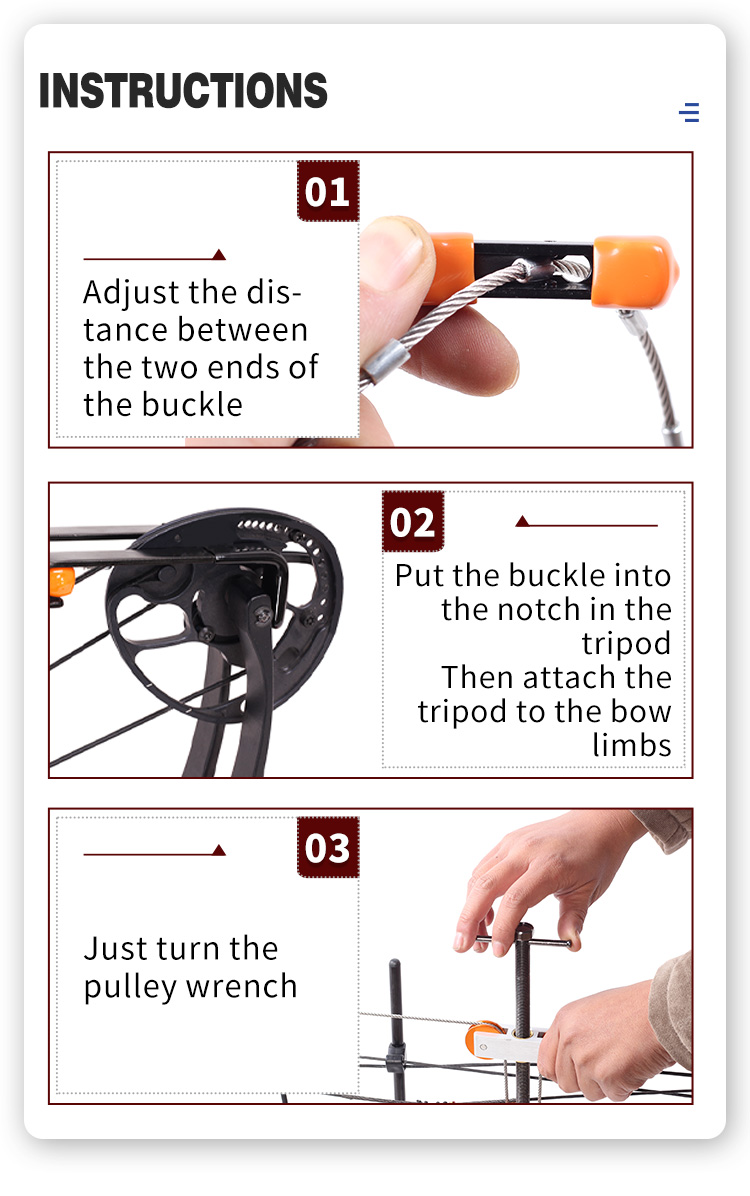 INSTRUCTIONS

01

Adjust the distance between the two ends of the buckle

02

Put the buckle into the notch in the tripod
Then attach the tripod to the bow limbs

03

Just turn the pulley wrench