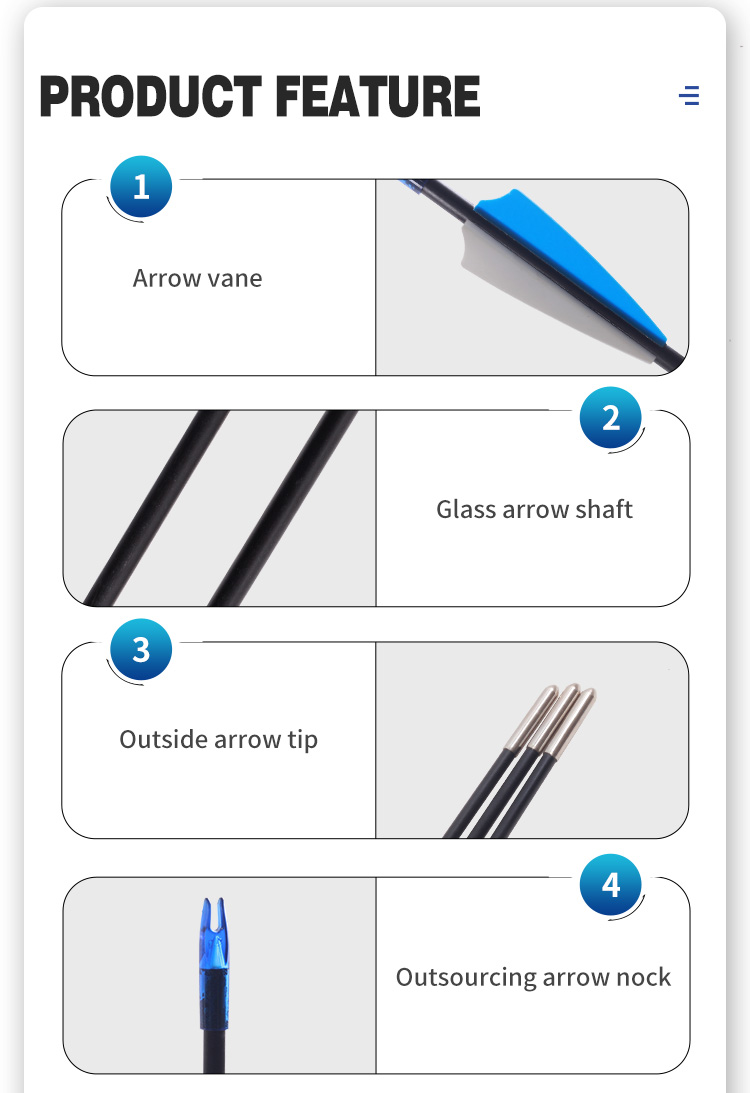 PRODUCT FEATURE

1
Arrow vane

2
Glass arrow shaft

3
Outside arrow tip

4
Outsourcing arrow nock