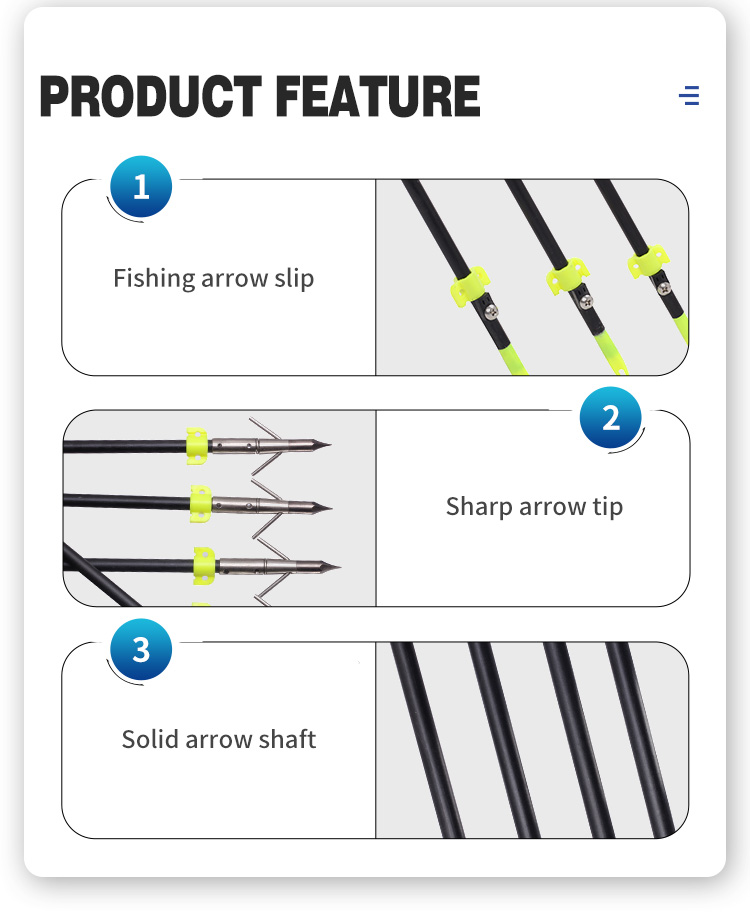 PRODUCT FEATURE

1

Fishing arrow slip

2

Sharp arrow tip

3

Solid arrow shaft