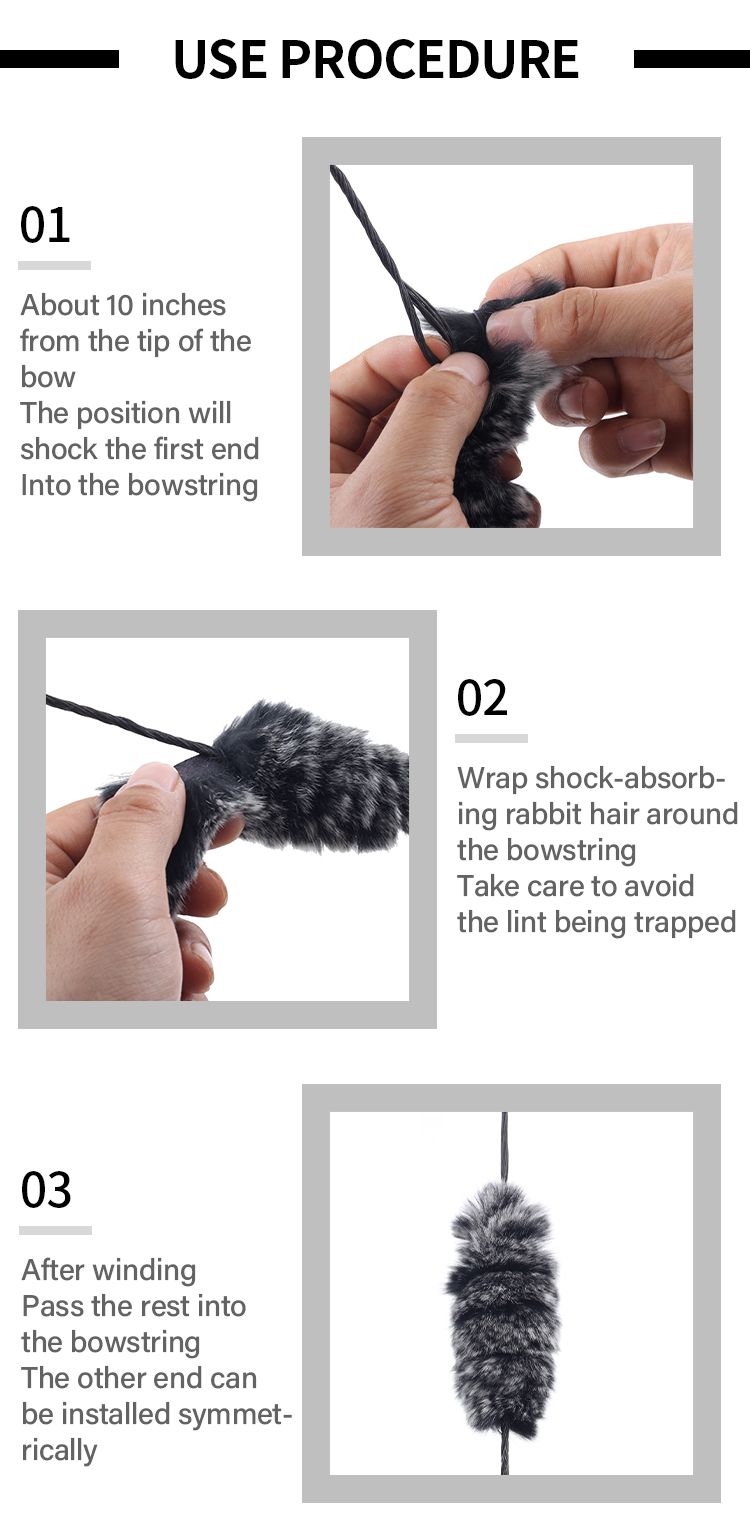 USE PROCEDURE

01

About 10 inches from the tip of the bow
The position will shock the first end
Into the bowstring

02

Wrap shock-absorbing rabbit hair around the bowstring
Take care to avoid the lint being trapped

03

After winding
Pass the rest into the bowstring
The other end can be installed symmetrically