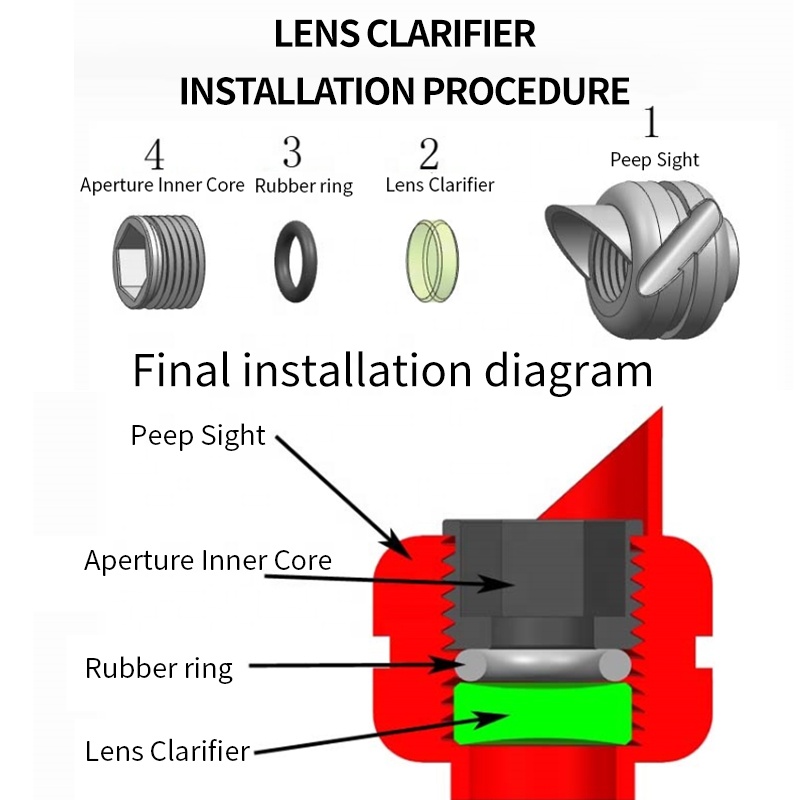 LENS CLARIFIER
INSTALLATION PROCEDURE

4
Aperture Inner Core

3
Rubber ring

2
Lens Clarifier

1
Peep Sight

Final installation diagram

Peep Sight

Aperture Inner Core

Rubber ring

Lens Clarifier