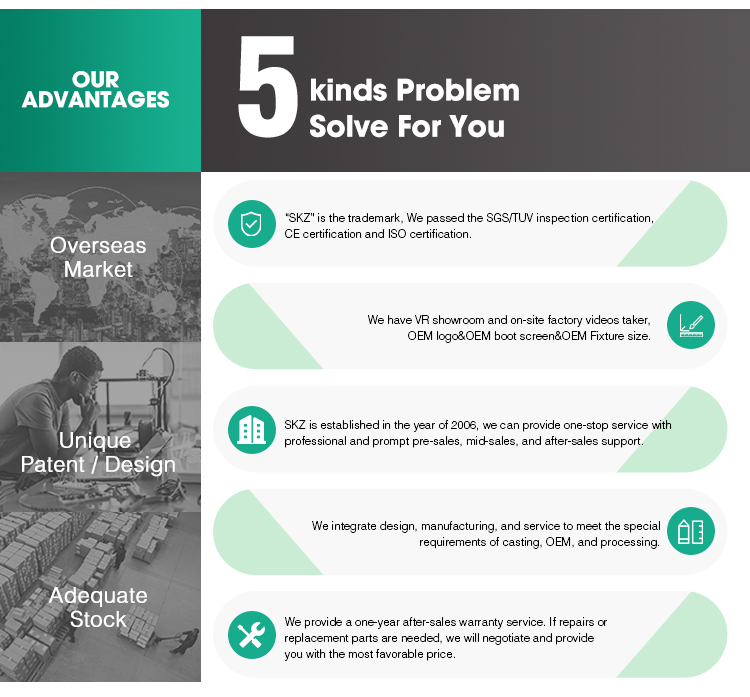 OUR ADVANTAGES

5 kinds Problem Solve For You

Overseas Market

Unique Patent / Design

Adequate Stock

"SKZ" is the trademark, We passed the SGS/TUV inspection certification, CE certification and ISO certification.

We have VR showroom and on-site factory videos taker, OEM logo&OEM boot screen&OEM Fixture size.

SKZ is established in the year of 2006, we can provide one-stop service with professional and prompt pre-sales, mid-sales, and after-sales support.

We integrate design, manufacturing, and service to meet the special requirements of casting, OEM, and processing.

We provide a one-year after-sales warranty service. If repairs or replacement parts are needed, we will negotiate and provide you with the most favorable price.