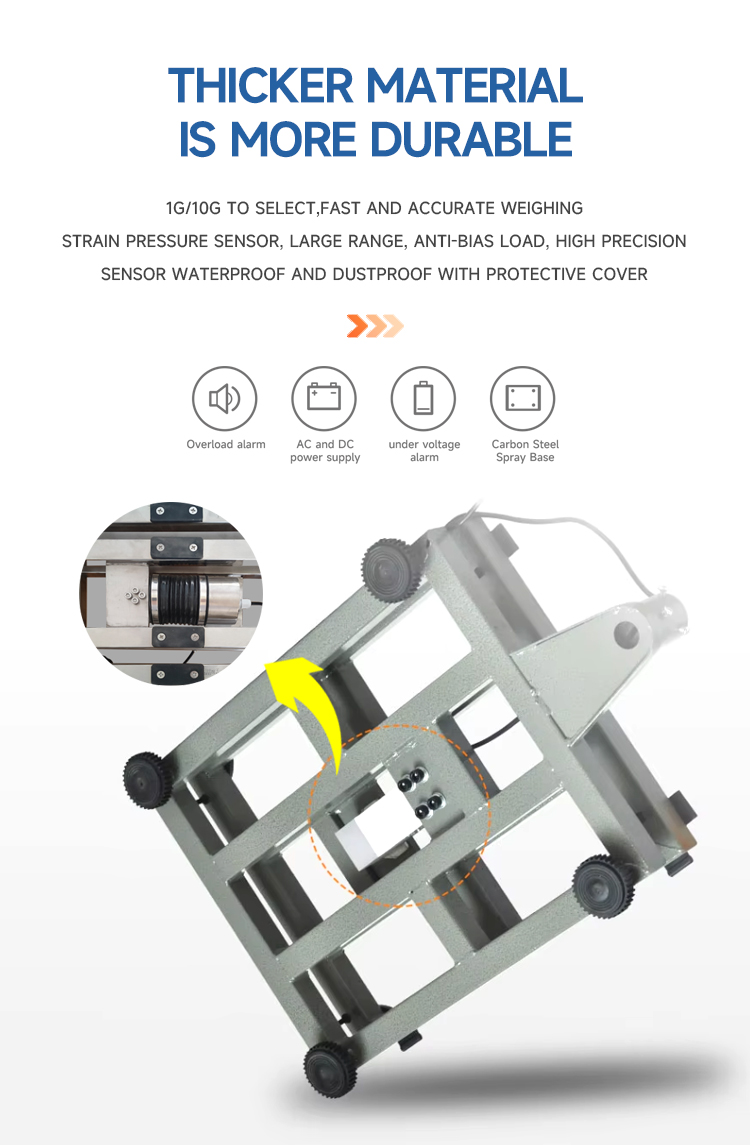 THICKER MATERIAL IS MORE DURABLE

1G/10G TO SELECT,FAST AND ACCURATE WEIGHING
STRAIN PRESSURE SENSOR, LARGE RANGE, ANTI-BIAS LOAD, HIGH PRECISION
SENSOR WATERPROOF AND DUSTPROOF WITH PROTECTIVE COVER

Overload alarm

AC and DC power supply

under voltage alarm

Carbon Steel Spray Base