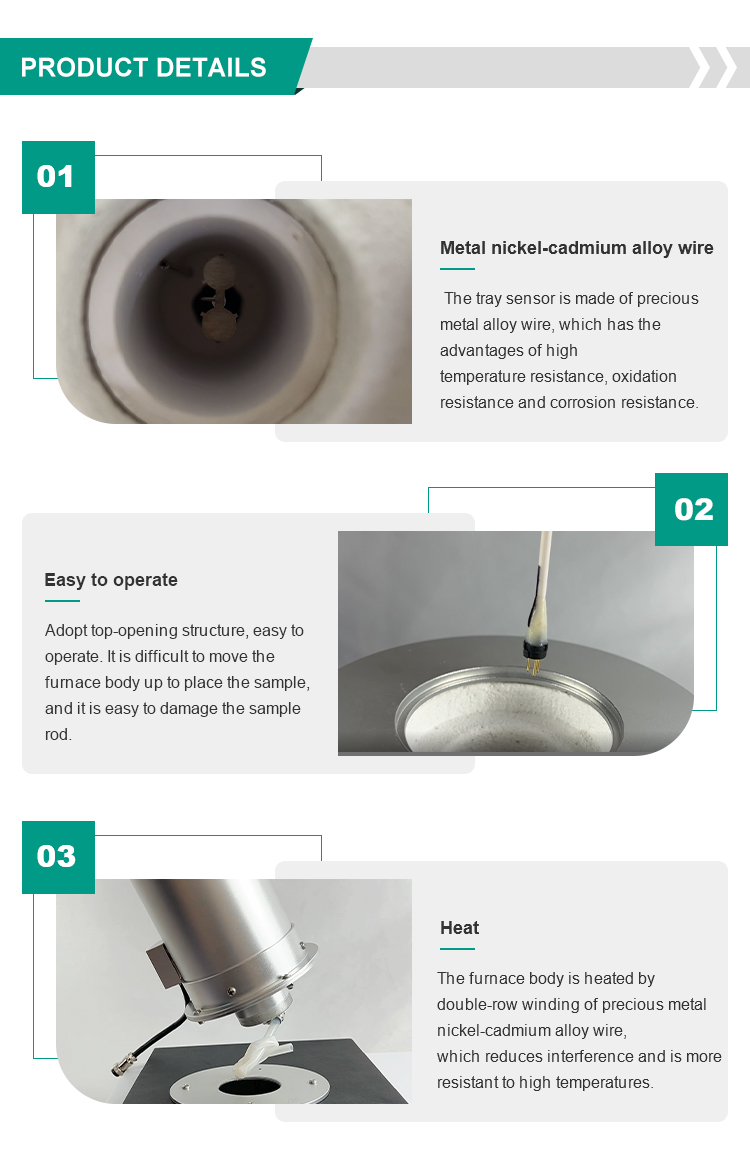 PRODUCT DETAILS

01

Metal nickel-cadmium alloy wire

The tray sensor is made of precious metal alloy wire, which has the advantages of high temperature resistance, oxidation resistance and corrosion resistance.

02

Easy to operate

Adopt top-opening structure, easy to operate. It is difficult to move the furnace body up to place the sample, and it is easy to damage the sample rod.

03

Heat

The furnace body is heated by double-row winding of precious metal nickel-cadmium alloy wire, which reduces interference and is more resistant to high temperatures.